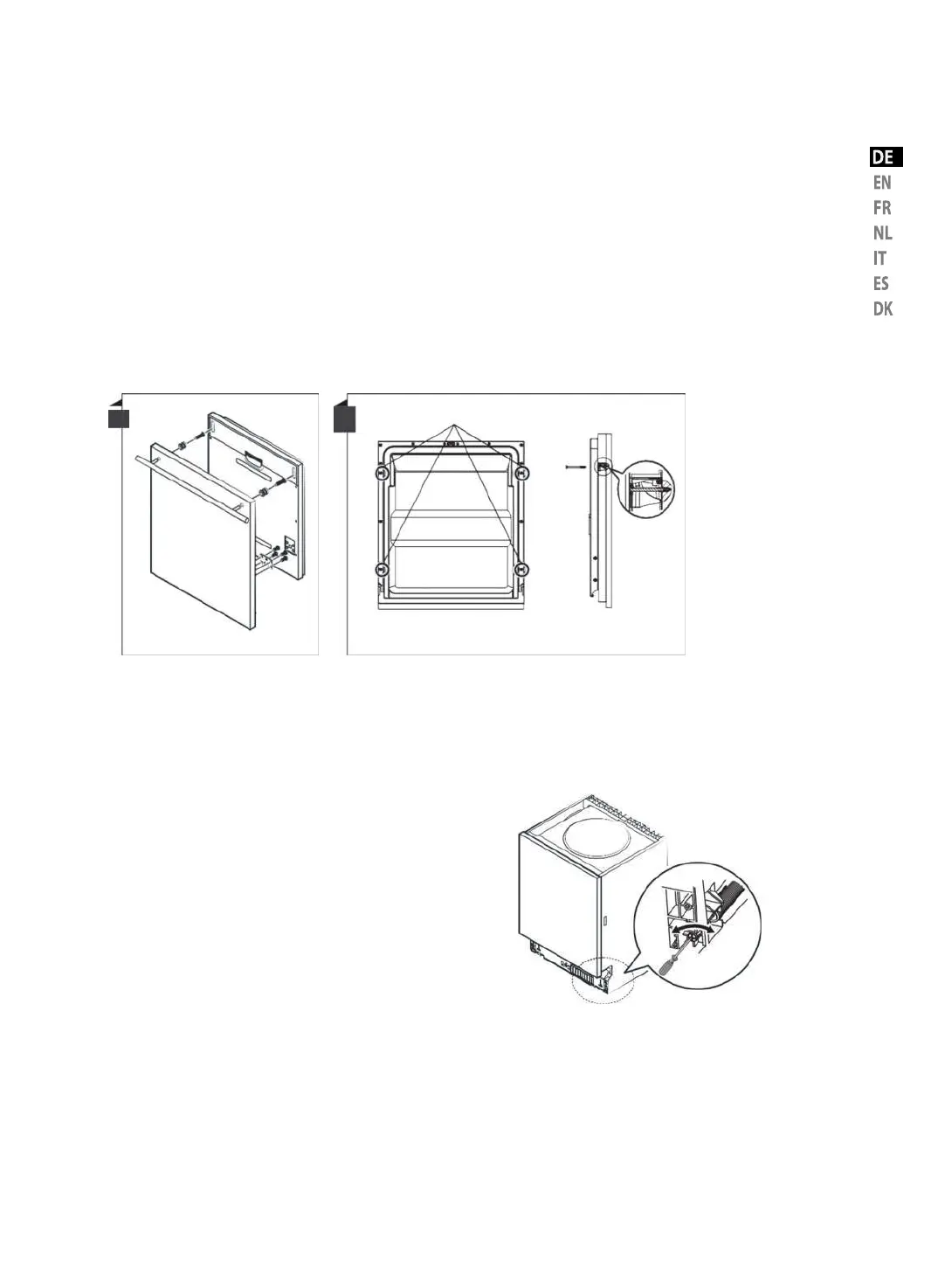 DE
EN
FR
NL
IT
ES
DK