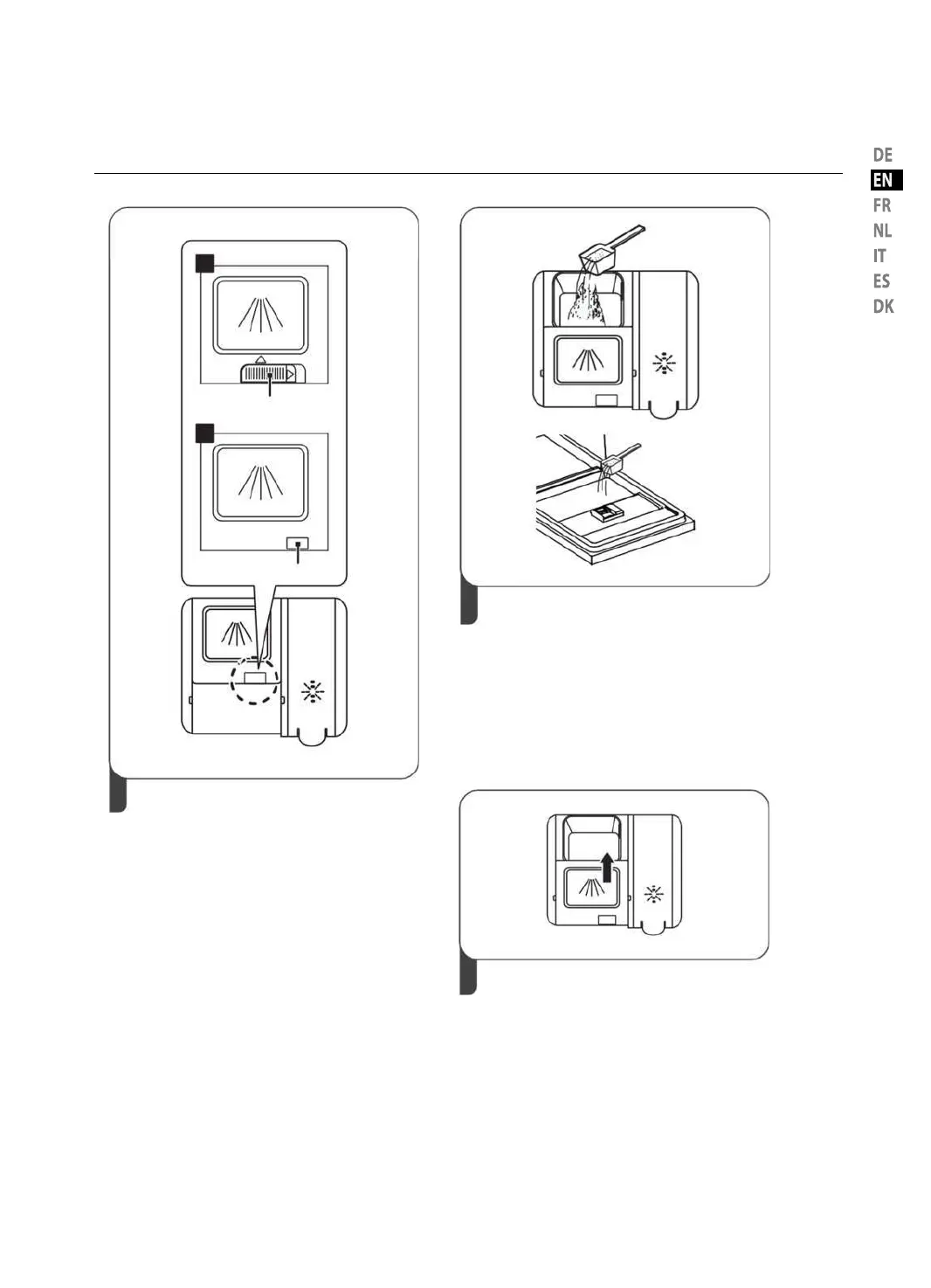 DE
EN
FR
NL
IT
ES
DK