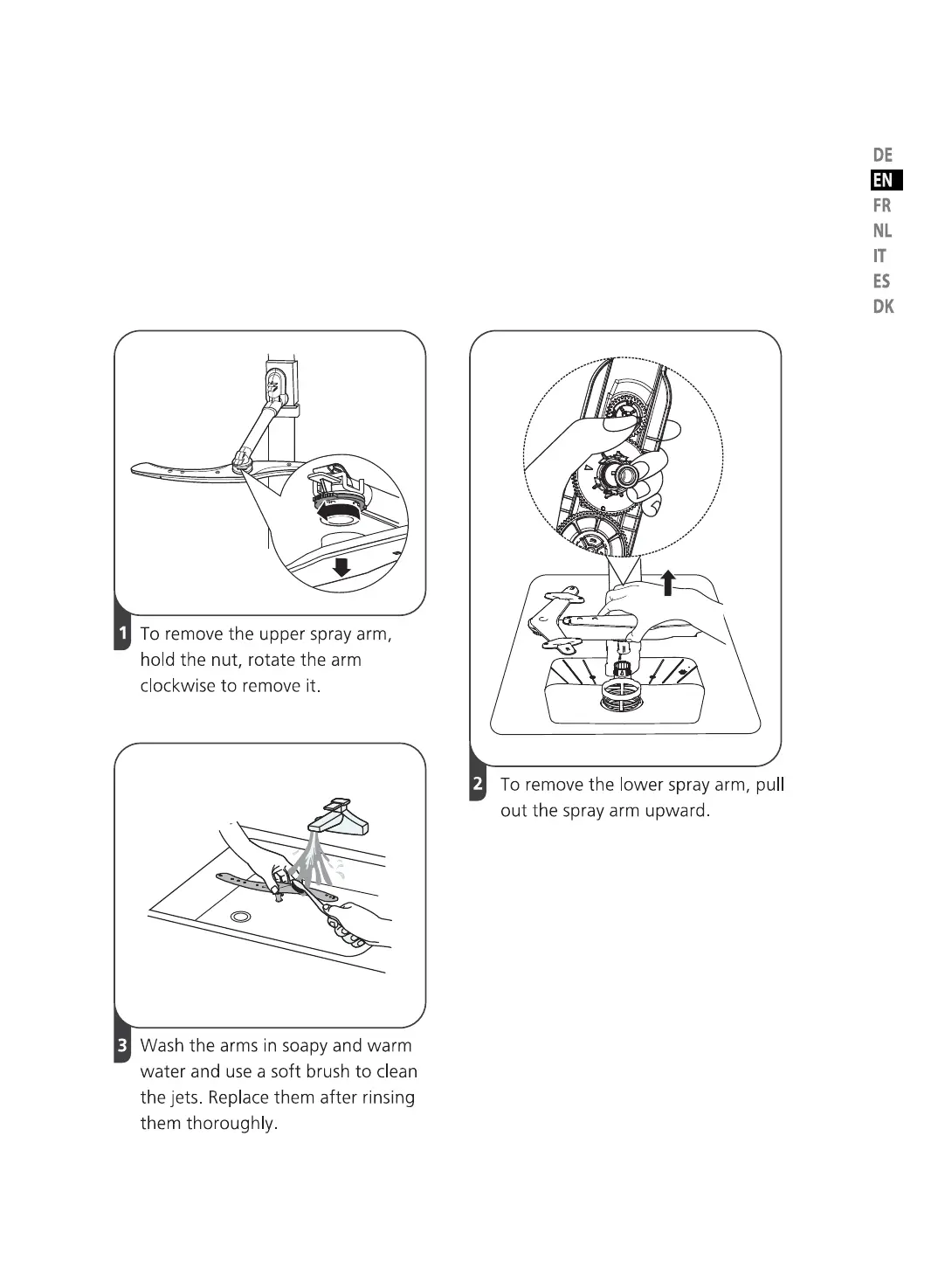 DE
EN
FR
NL
IT
ES
DK

1 To remove the upper spray arm, hold the nut, rotate the arm clockwise to remove it.

3 Wash the arms in soapy and warm water and use a soft brush to clean the jets. Replace them after rinsing them thoroughly.

2 To remove the lower spray arm, pull out the spray arm upward.