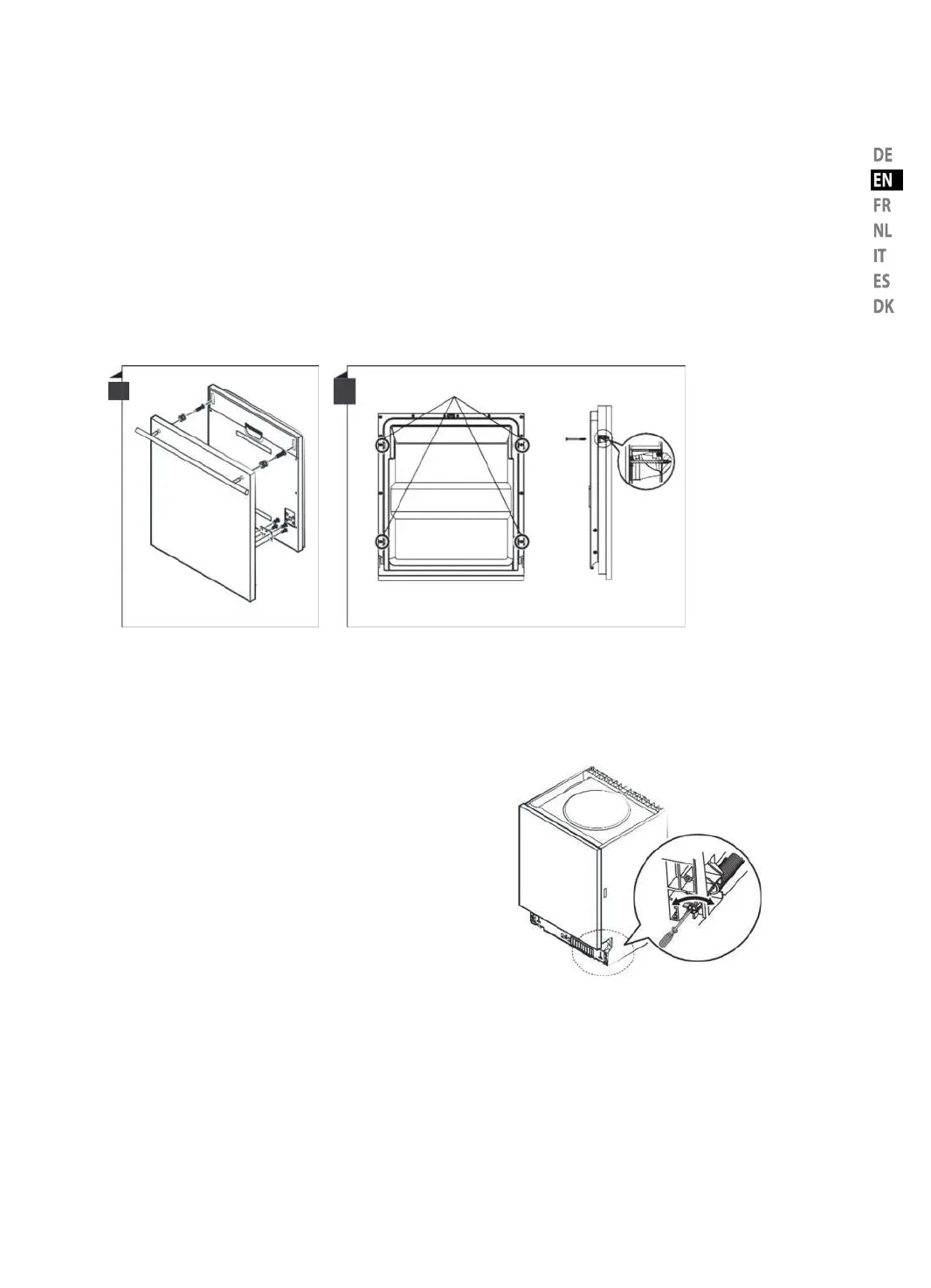 DE
EN
FR
NL
IT
ES
DK