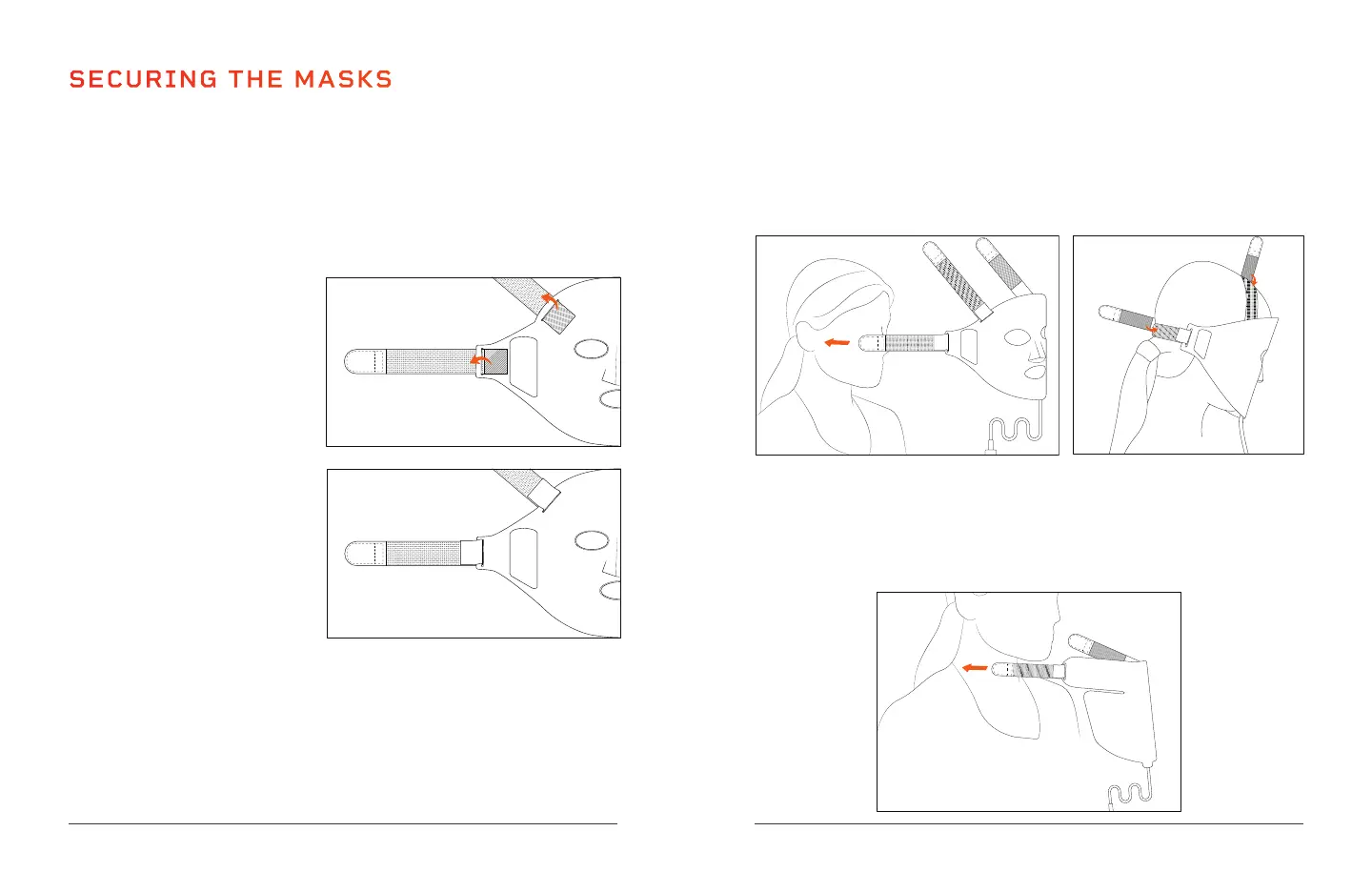 SECURING THE MASKS