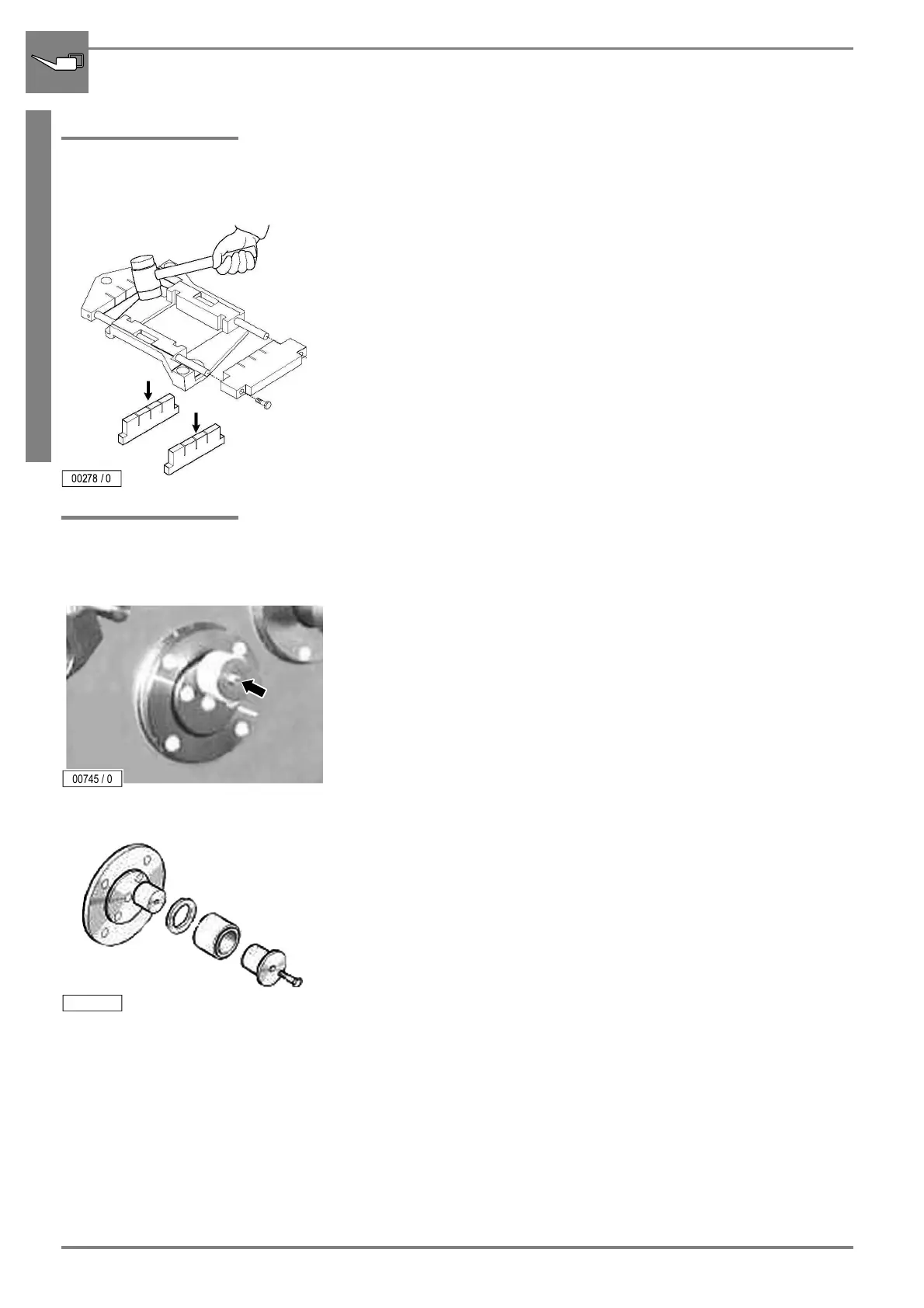 00278 / 0

00745 / 0