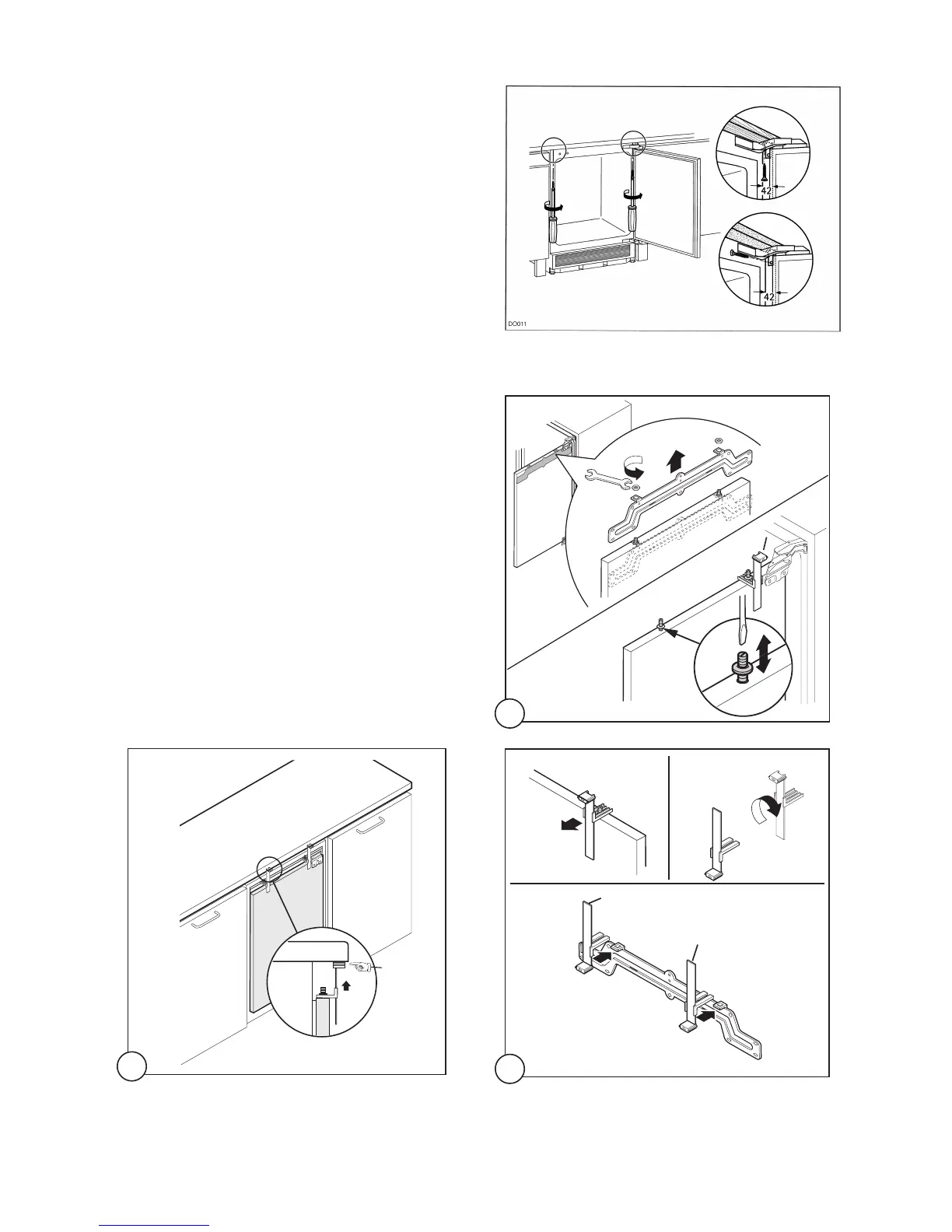 42

42

DO011