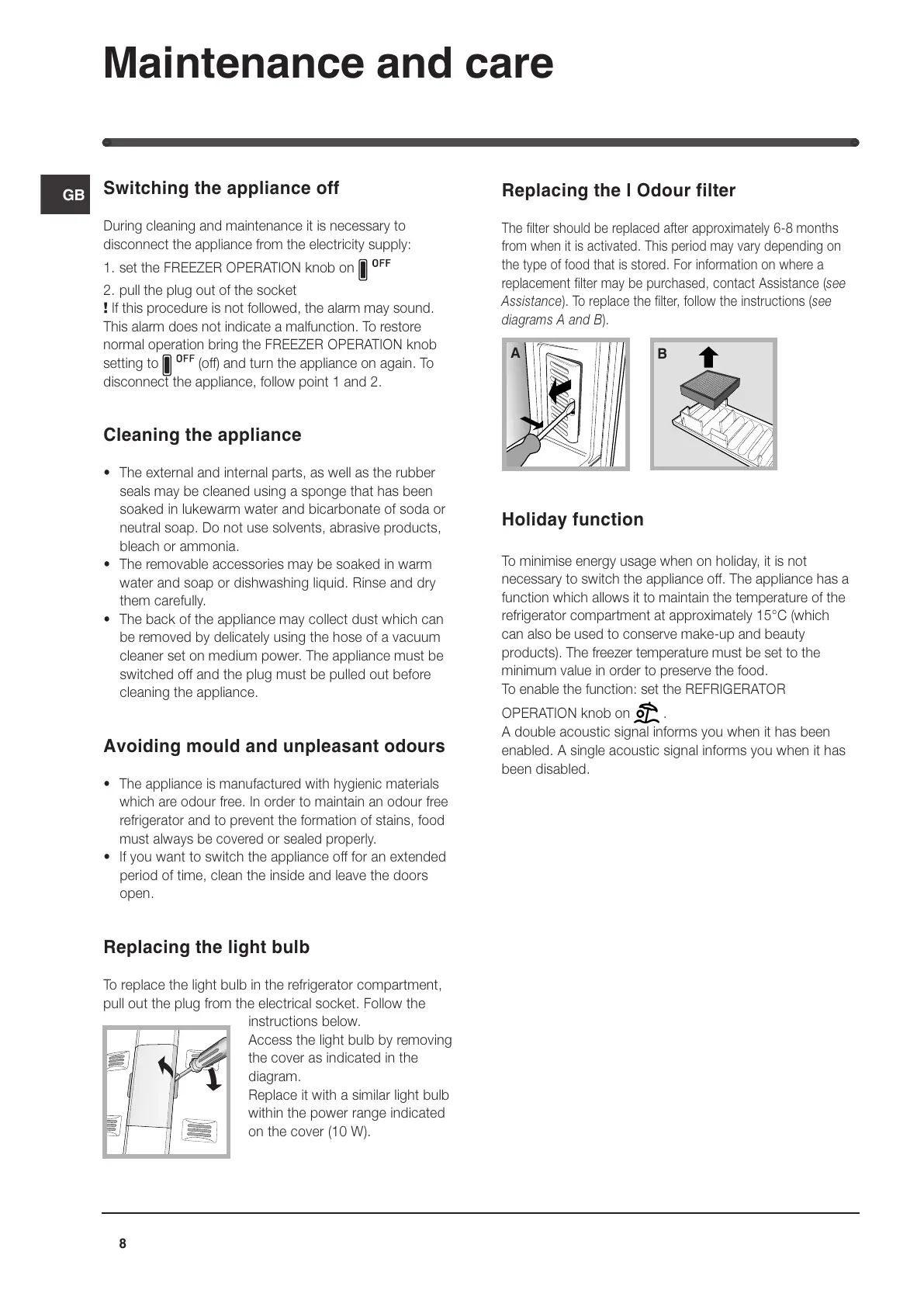 Maintenance and care

GB

Switching the appliance off

During cleaning and maintenance it is necessary to disconnect the appliance from the electricity supply:

1. set the FREEZER OPERATION knob on OFF

2. pull the plug out of the socket

! If this procedure is not followed, the alarm may sound. This alarm does not indicate a malfunction. To restore normal operation bring the FREEZER OPERATION knob setting to OFF (off) and turn the appliance on again. To disconnect the appliance, follow point 1 and 2.

Cleaning the appliance

• The external and internal parts, as well as the rubber seals may be cleaned using a sponge that has been soaked in lukewarm water and bicarbonate of soda or neutral soap. Do not use solvents, abrasive products, bleach or ammonia.
• The removable accessories may be soaked in warm water and soap or dishwashing liquid. Rinse and dry them carefully.
• The back of the appliance may collect dust which can be removed by delicately using the hose of a vacuum cleaner set on medium power. The appliance must be switched off and the plug must be pulled out before cleaning the appliance.

Avoiding mould and unpleasant odours

• The appliance is manufactured with hygienic materials which are odour free. In order to maintain an odour free refrigerator and to prevent the formation of stains, food must always be covered or sealed properly.
• If you want to switch the appliance off for an extended period of time, clean the inside and leave the doors open.

Replacing the light bulb

To replace the light bulb in the refrigerator compartment, pull out the plug from the electrical socket. Follow the instructions below.
Access the light bulb by removing the cover as indicated in the diagram.
Replace it with a similar light bulb within the power range indicated on the cover (10 W).

Replacing the I Odour filter

The filter should be replaced after approximately 6-8 months from when it is activated. This period may vary depending on the type of food that is stored. For information on where a replacement filter may be purchased, contact Assistance (see Assistance). To replace the filter, follow the instructions (see diagrams A and B).

A

B

Holiday function

To minimise energy usage when on holiday, it is not necessary to switch the appliance off. The appliance has a function which allows it to maintain the temperature of the refrigerator compartment at approximately 15°C (which can also be used to conserve make-up and beauty products). The freezer temperature must be set to the minimum value in order to preserve the food.
To enable the function: set the REFRIGERATOR OPERATION knob on .
A double acoustic signal informs you when it has been enabled. A single acoustic signal informs you when it has been disabled.

8