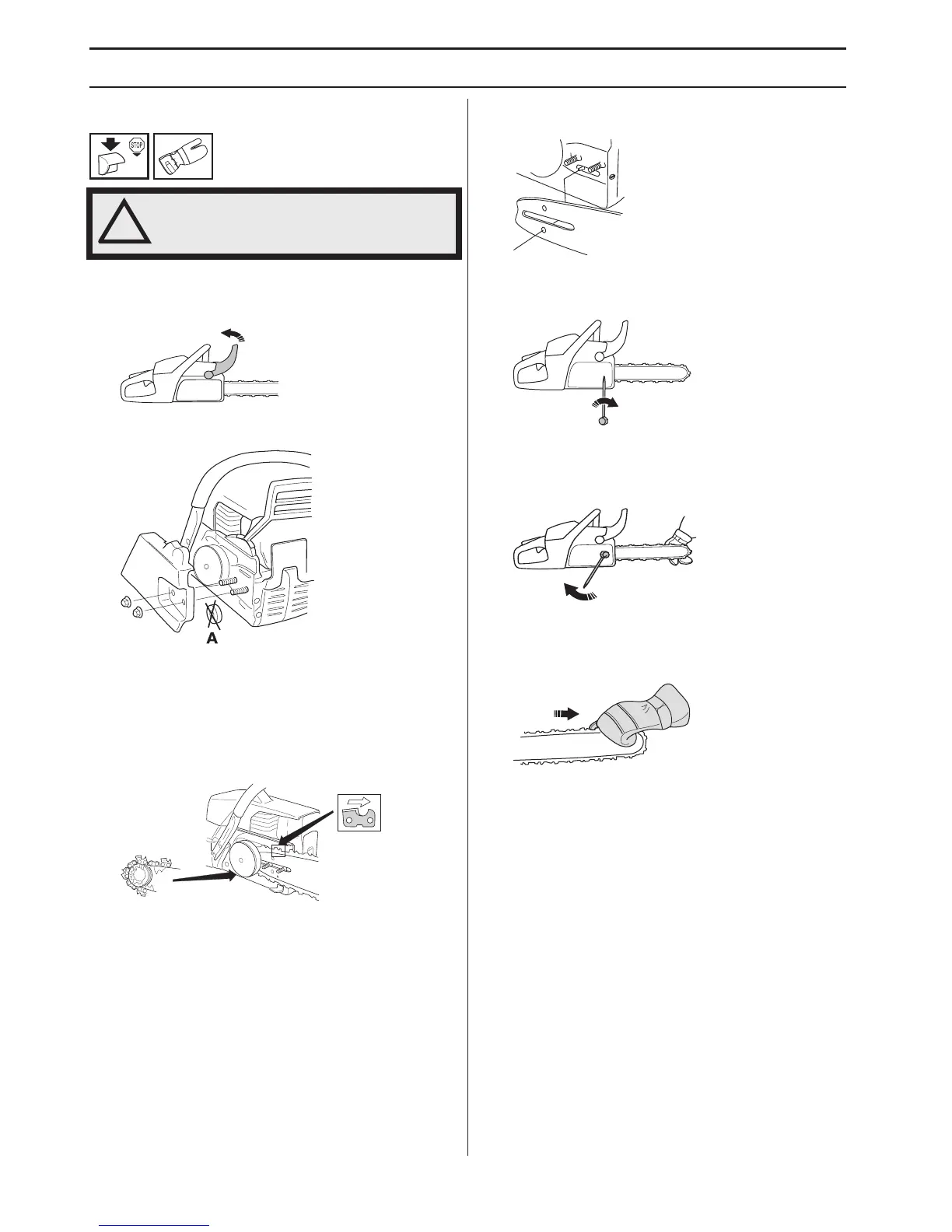 STOP

A