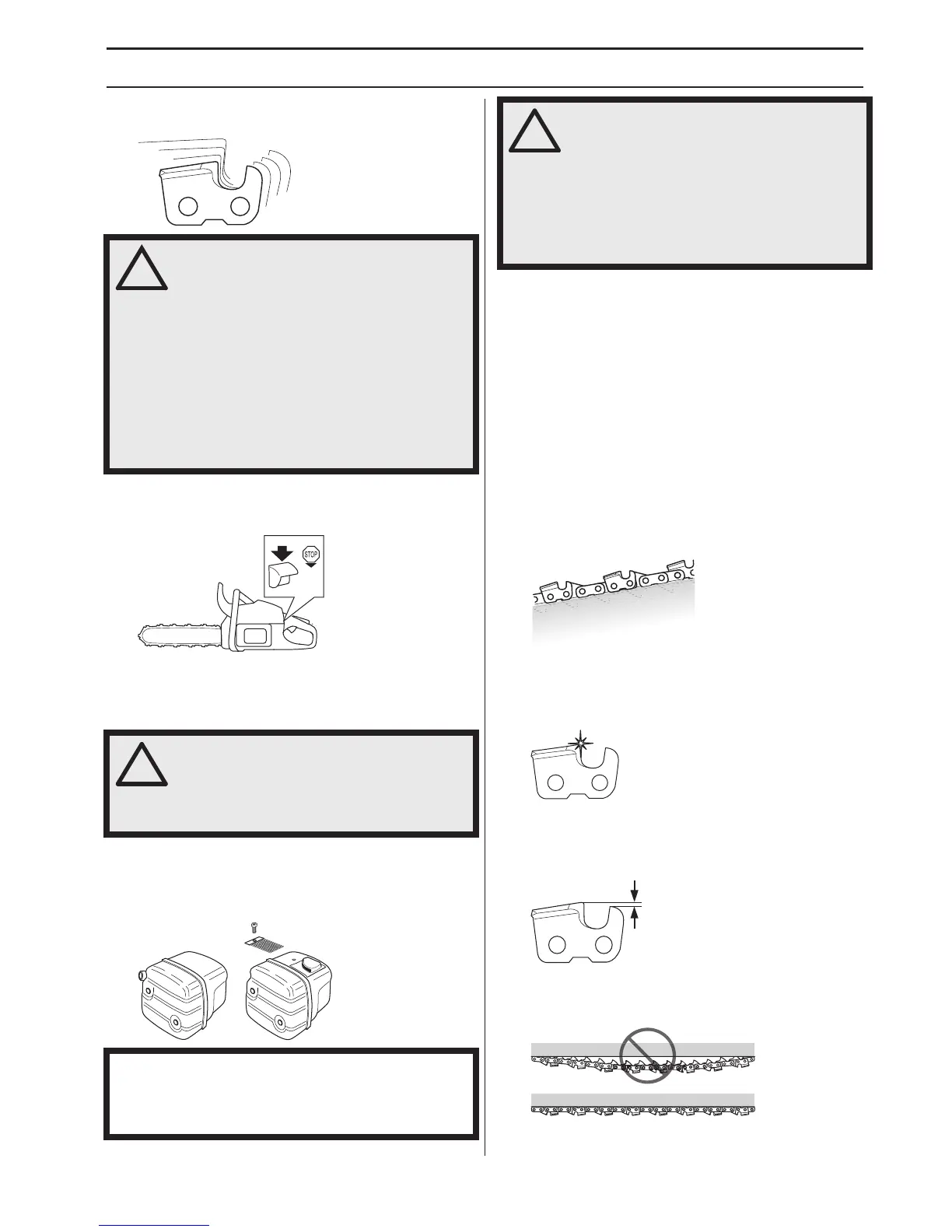 STOP