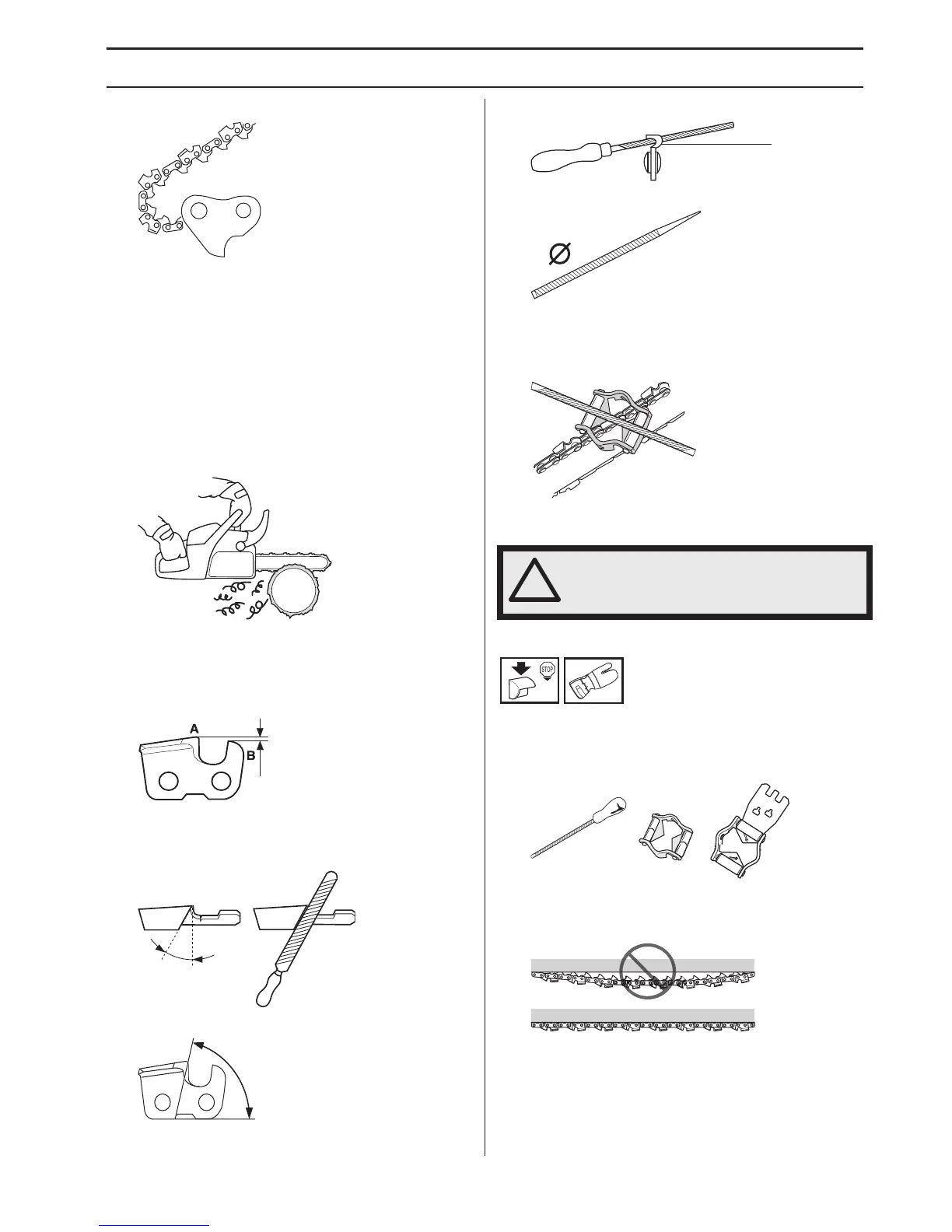 A

B

STOP