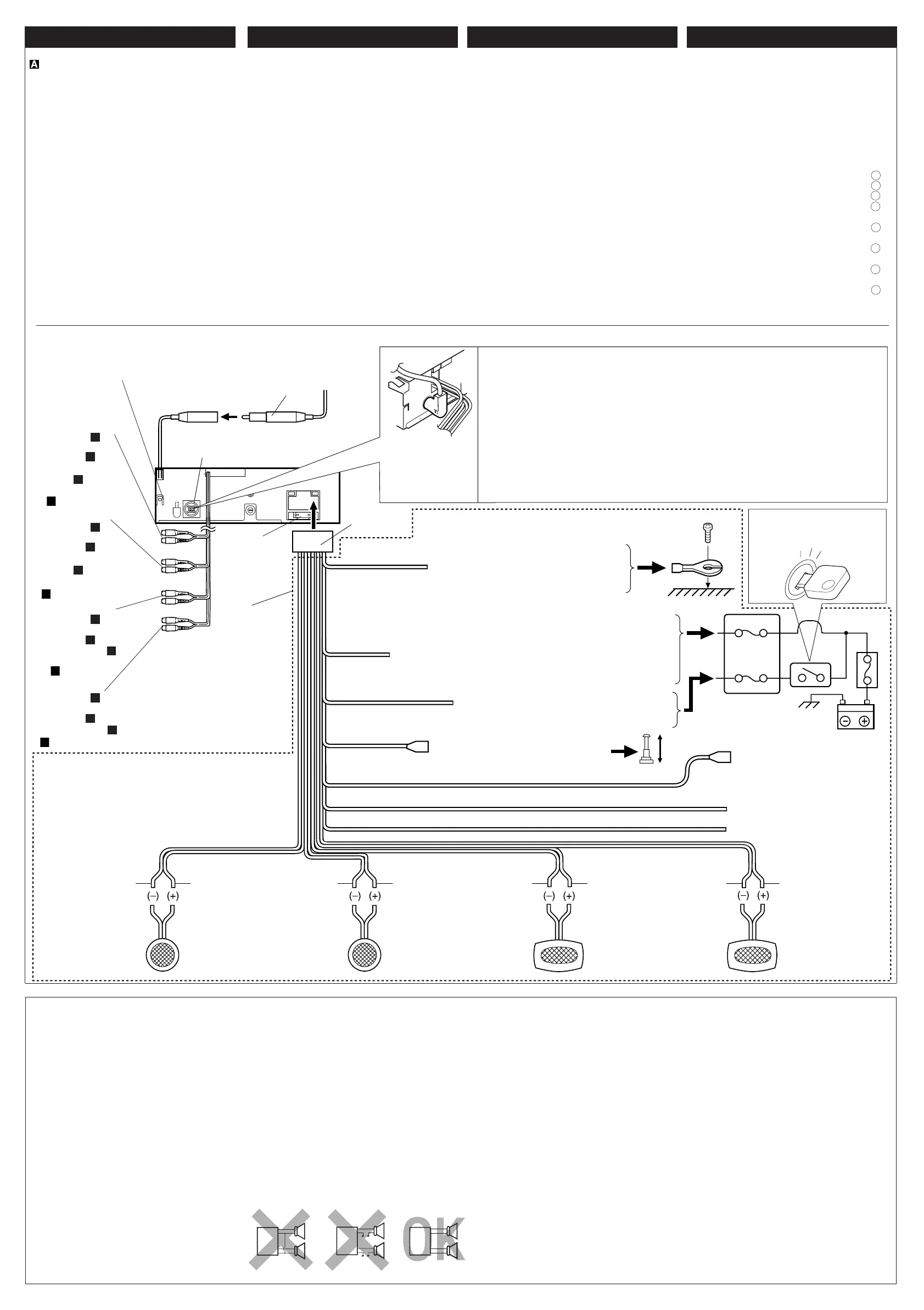 A

(–) (+)

(–) (+)

(–) (+)

(–) (+)

OK