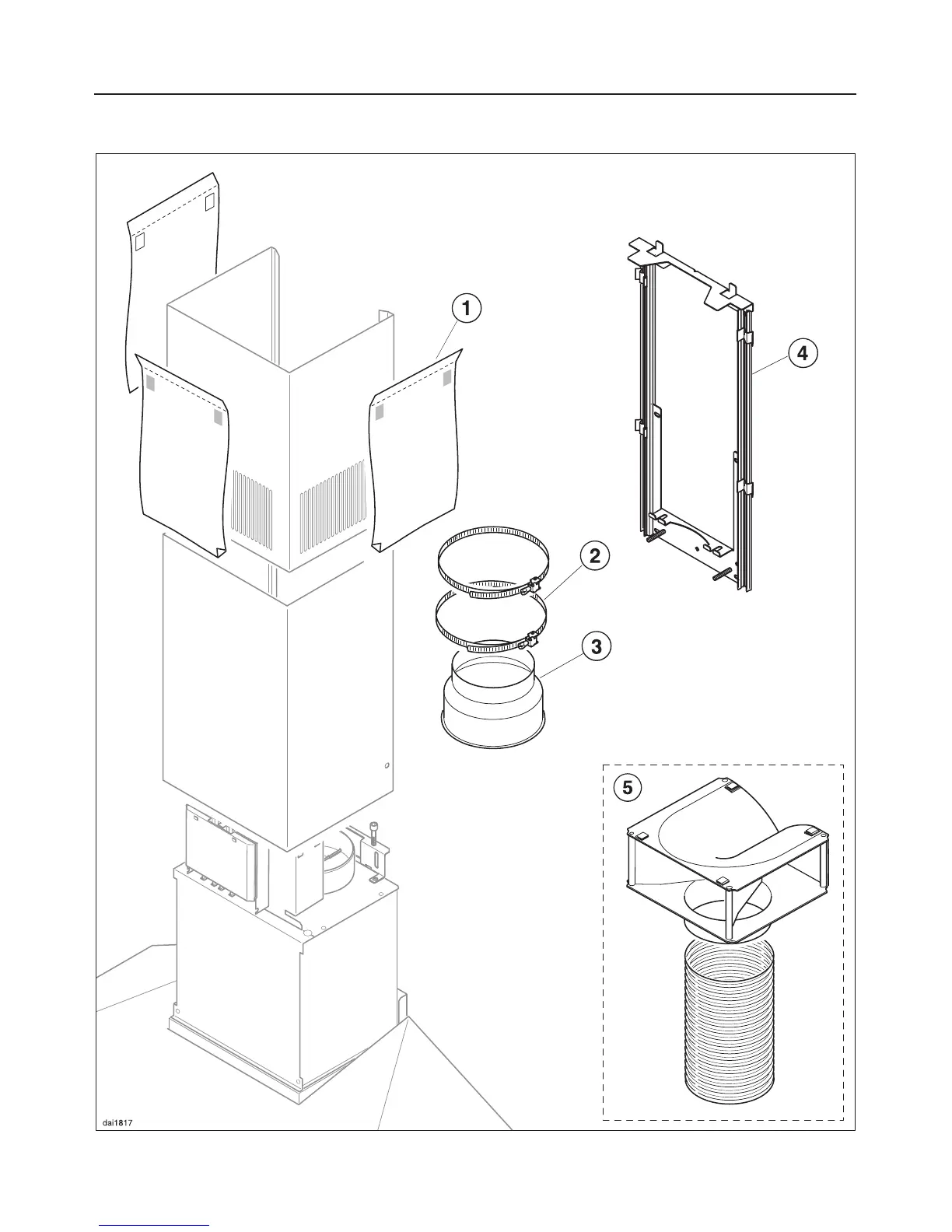 1

4

2

3

5

dai1817