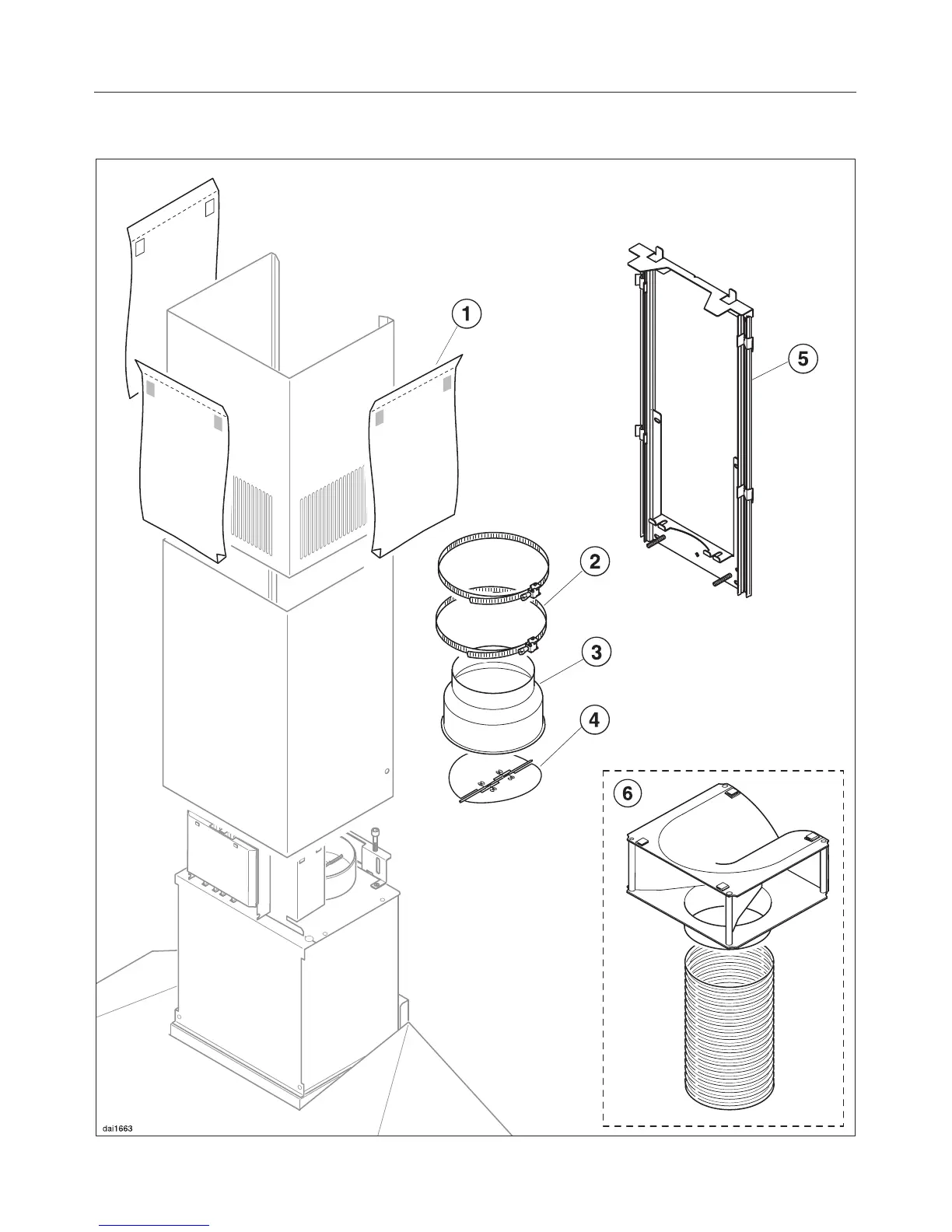 1

5

2

3

4

6

dai1663