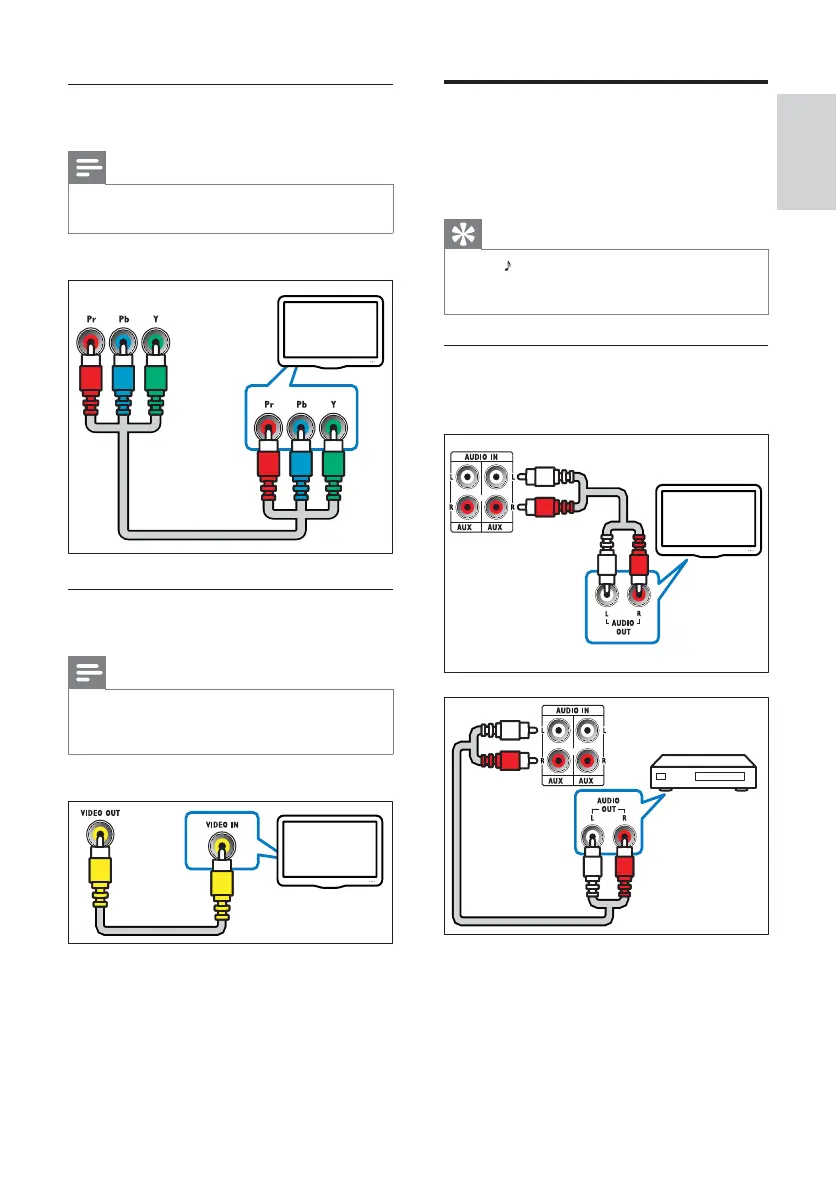 Pr Pb Y

Pr Pb Y

VIDEO OUT

VIDEO IN

AUDIO IN

L L

R R

AUX AUX

L R
AUDIO
OUT

AUDIO IN

L L

R R

AUX AUX

AUDIO
OUT
L R