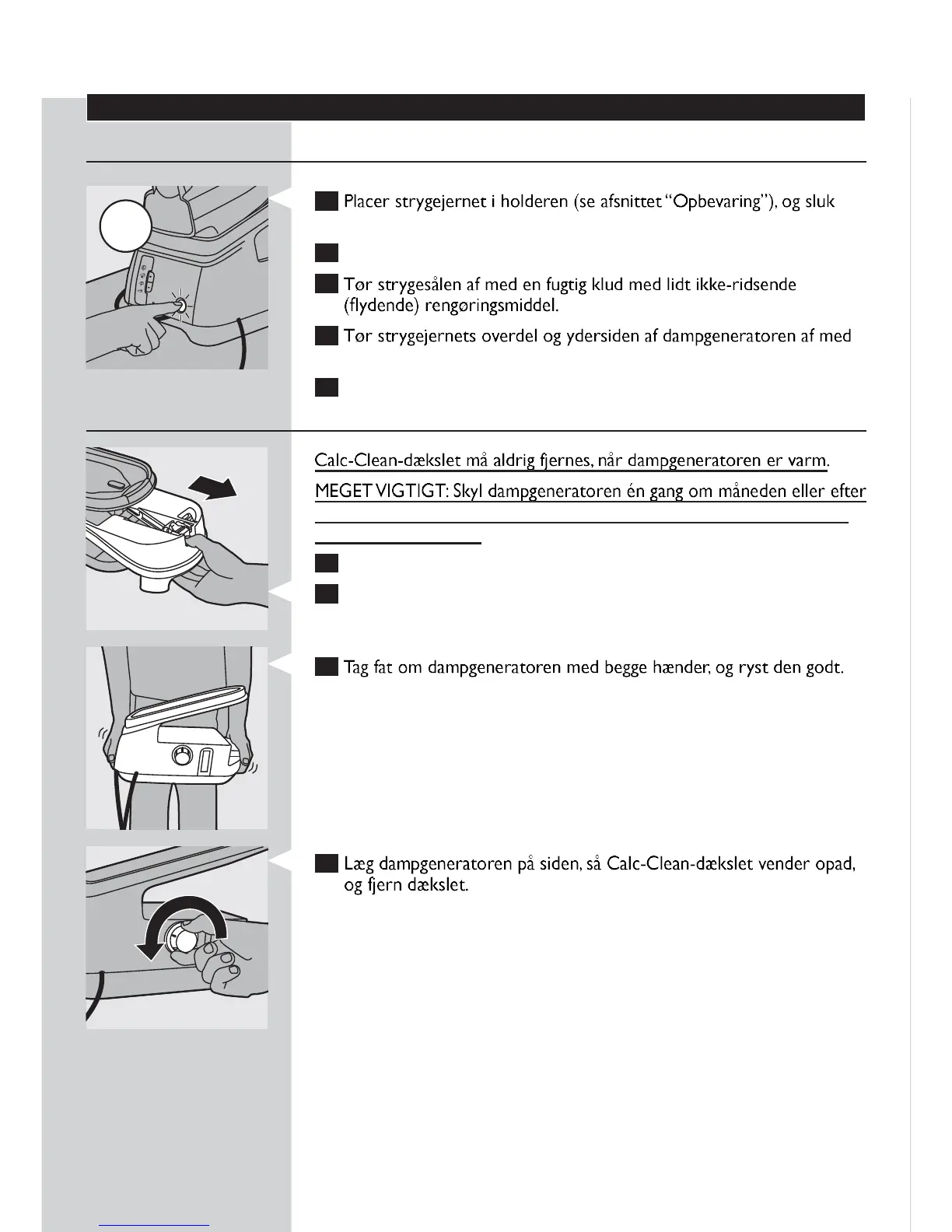 Placer strygejernet i holderen (se afsnittet "Opbevaring"), og sluk

Tør strygesålen af med en fugtig klud med lidt ikke-ridsende (flydende) rengøringsmiddel.

Tør strygejernets overdel og ydersiden af dampgeneratoren af med

Calc-Clean-dækslet må aldrig fjernes, når dampgeneratoren er varm.

MEGET VIGTIGT: Skyl dampgeneratoren én gang om måneden eller efter

Tag fat om dampgeneratoren med begge hænder, og ryst den godt.

Læg dampgeneratoren på siden, så Calc-Clean-dækslet vender opad, og fjern dækslet.