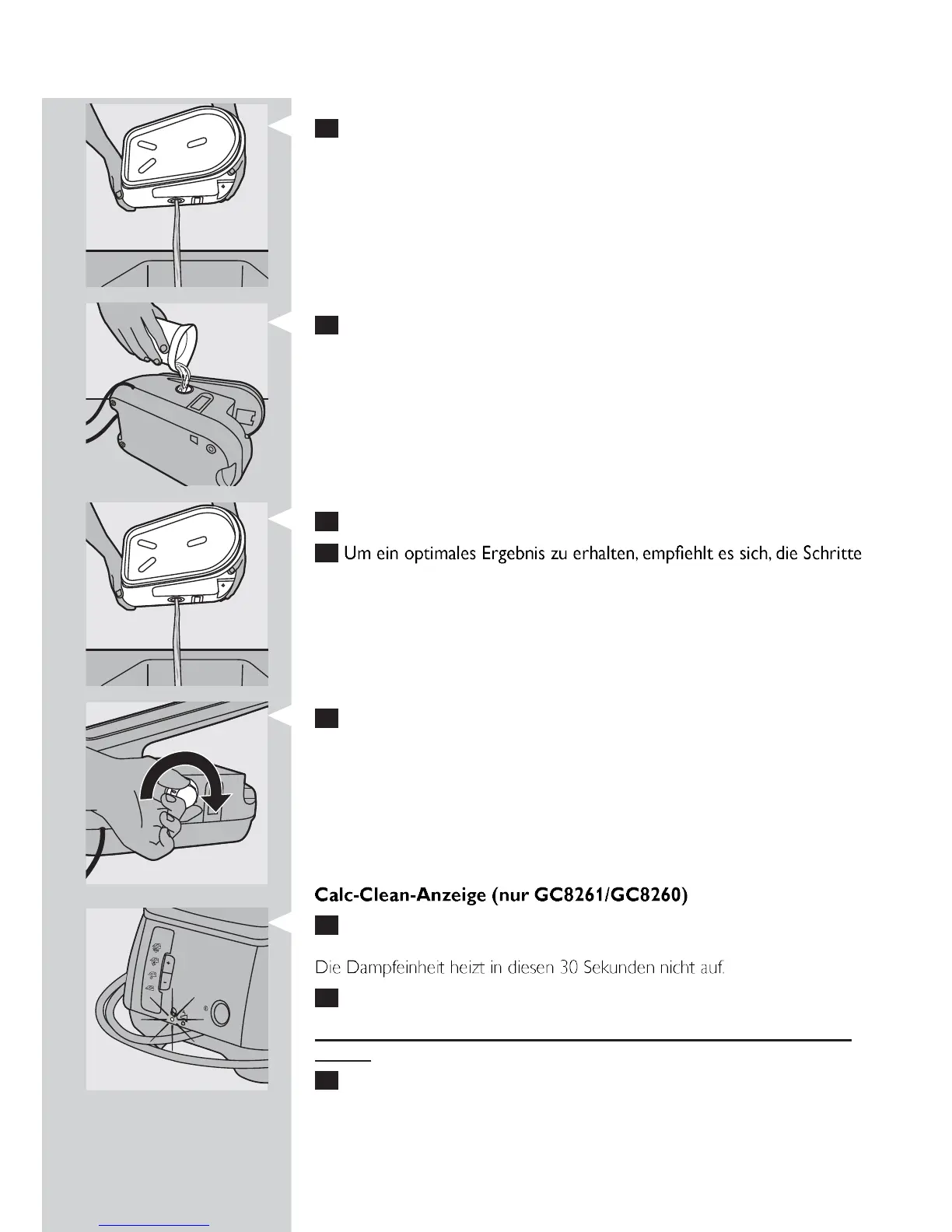 Um ein optimales Ergebnis zu erhalten, empfiehlt es sich, die Schritte

Calc-Clean-Anzeige (nur GC8261/GC8260)

Die Dampfeinheit heizt in diesen 30 Sekunden nicht auf.