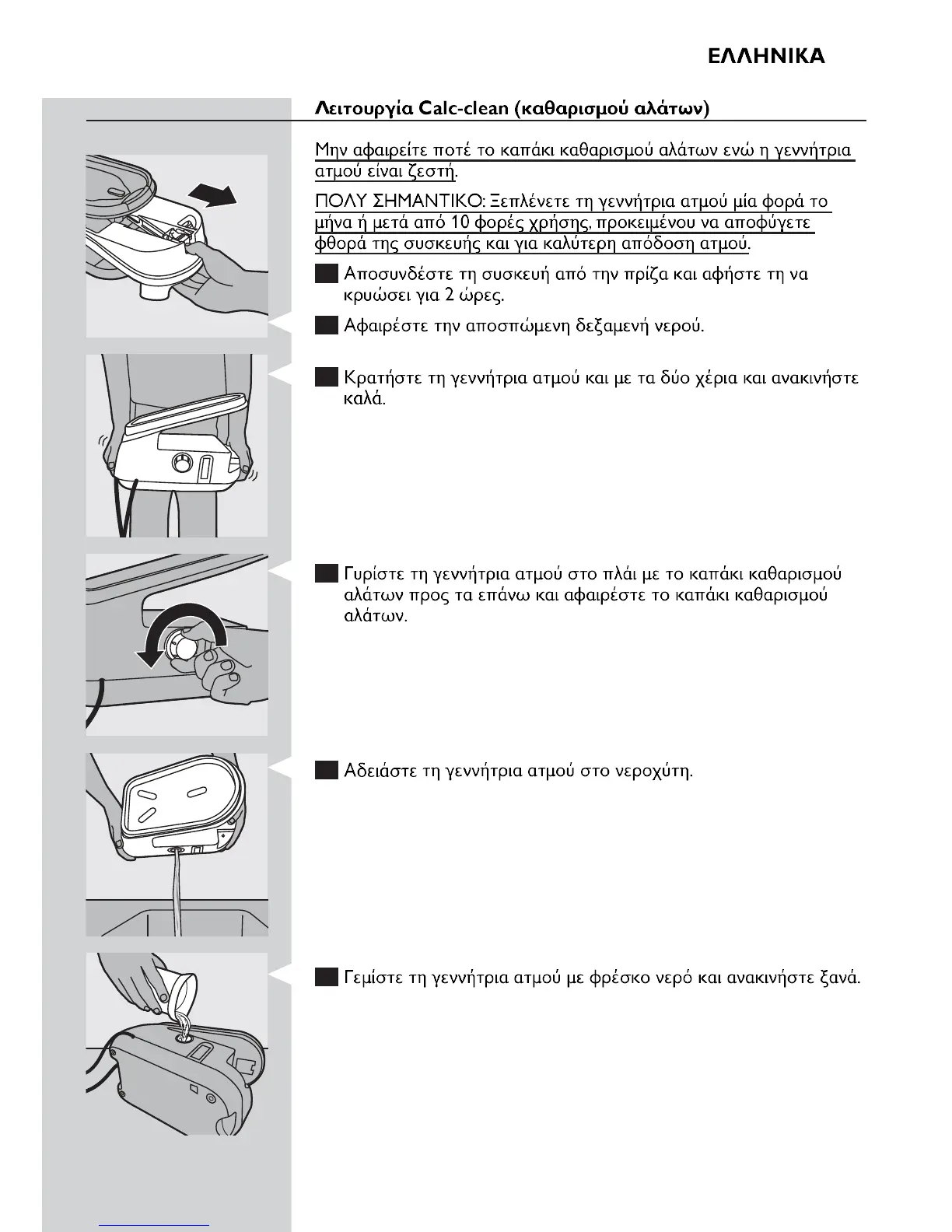 ΕΛΛΗΝΙΚΑ

Λειτουργία Calc-clean (καθαρισμού αλάτων)

Μην αφαιρείτε ποτέ το καπάκι καθαρισμού αλάτων ενώ η γεννήτρια ατμού είναι ζεστή.

ΠΟΛΥ ΣΗΜΑΝΤΙΚΟ: Ξεπλένετε τη γεννήτρια ατμού μία φορά το μήνα ή μετά από 10 φορές χρήσης, προκειμένου να αποφύγετε φθορά της συσκευής και για καλύτερη απόδοση ατμού.

Αποσυνδέστε τη συσκευή από την πρίζα και αφήστε τη να κρυώσει για 2 ώρες.

Αφαιρέστε την αποσπώμενη δεξαμενή νερού.

Κρατήστε τη γεννήτρια ατμού και με τα δύο χέρια και ανακινήστε καλά.

Γυρίστε τη γεννήτρια ατμού στο πλάι με το καπάκι καθαρισμού αλάτων προς τα επάνω και αφαιρέστε το καπάκι καθαρισμού αλάτων.

Αδειάστε τη γεννήτρια ατμού στο νεροχύτη.

Γεμίστε τη γεννήτρια ατμού με φρέσκο νερό και ανακινήστε ξανά.