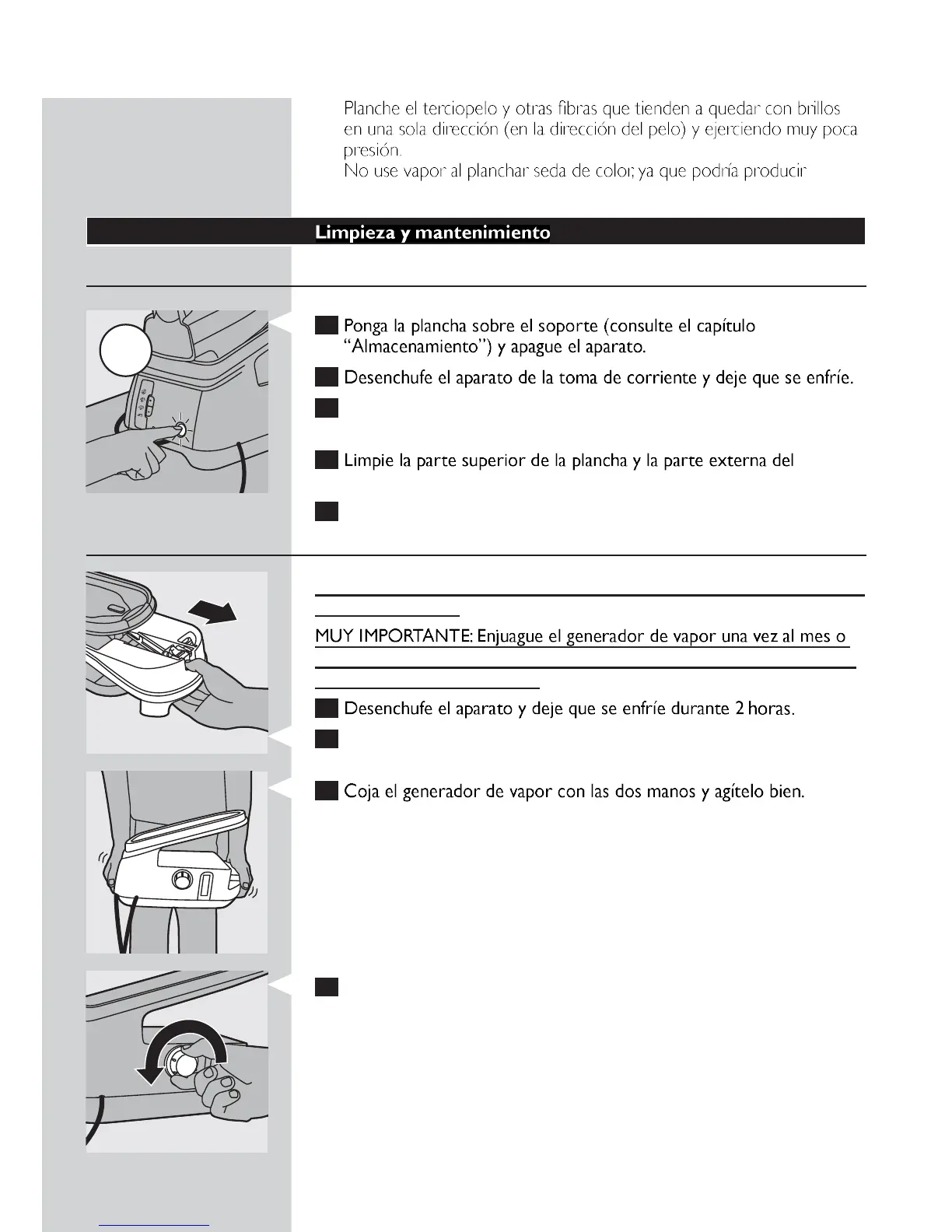 Planche el terciopelo y otras fibras que tienden a quedar con brillos en una sola dirección (en la dirección del pelo) y ejerciendo muy poca presión.
No use vapor al planchar seda de color, ya que podría producir

Limpieza y mantenimiento

Ponga la plancha sobre el soporte (consulte el capítulo "Almacenamiento") y apague el aparato.

Desenchufe el aparato de la toma de corriente y deje que se enfríe.

Limpie la parte superior de la plancha y la parte externa del

MUY IMPORTANTE: Enjuague el generador de vapor una vez al mes o

Desenchufe el aparato y deje que se enfríe durante 2 horas.

Coja el generador de vapor con las dos manos y agítelo bien.