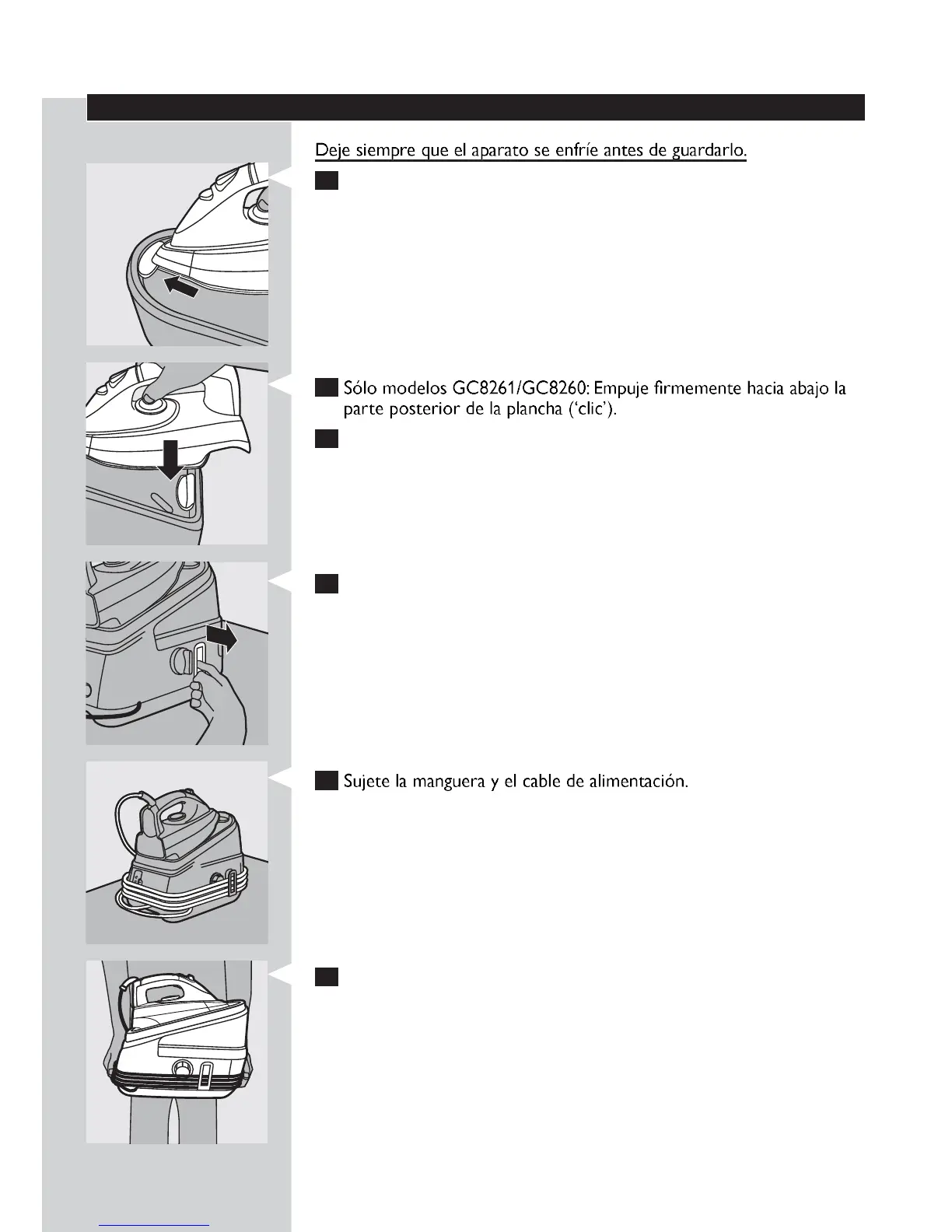 Deje siempre que el aparato se enfríe antes de guardarlo.

Sólo modelos GC8261/GC8260: Empuje firmemente hacia abajo la parte posterior de la plancha ('clic').

Sujete la manguera y el cable de alimentación.