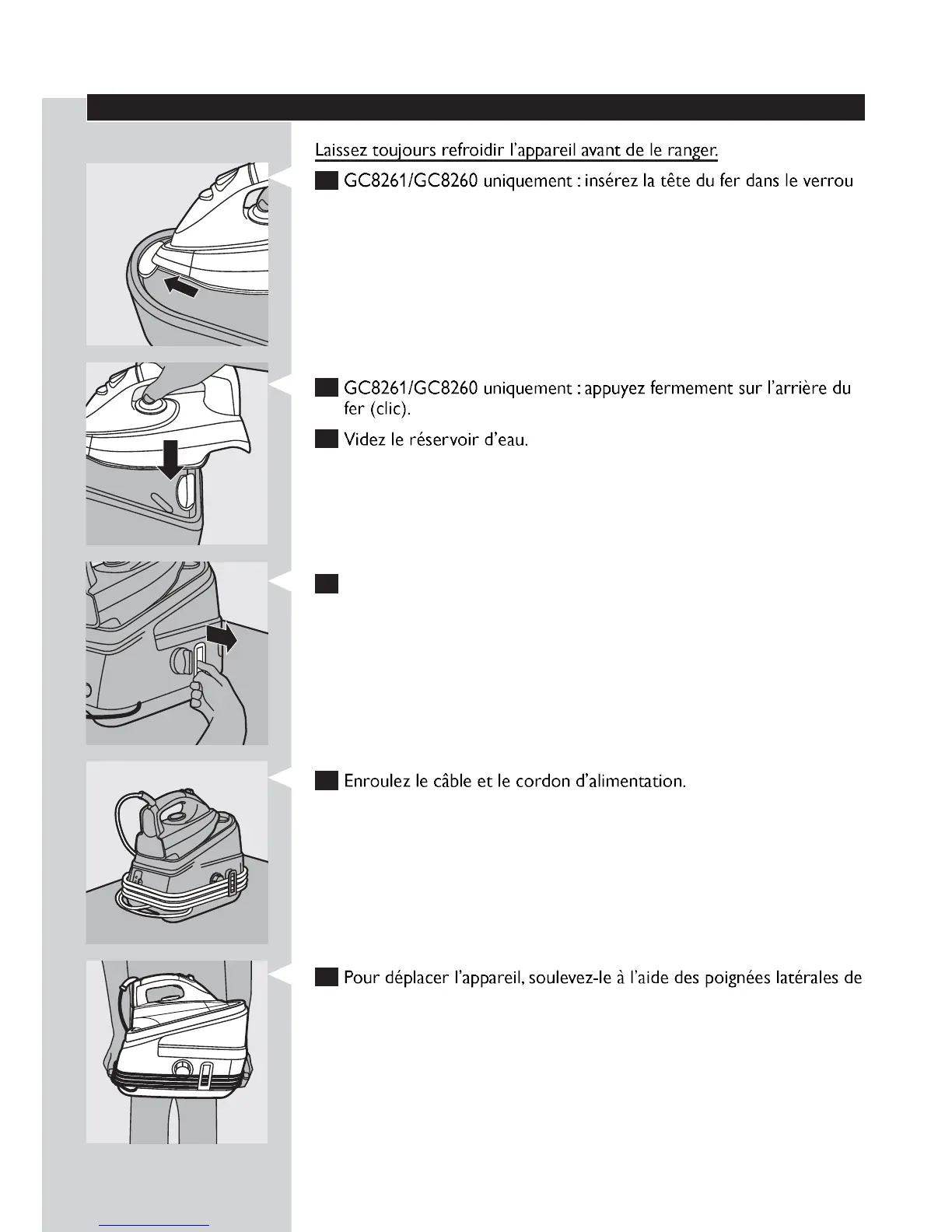 Laissez toujours refroidir l'appareil avant de le ranger.

GC8261/GC8260 uniquement : insérez la tête du fer dans le verrou

GC8261/GC8260 uniquement : appuyez fermement sur l'arrière du fer (clic).

Videz le réservoir d'eau.

Enroulez le câble et le cordon d'alimentation.

Pour déplacer l'appareil, soulevez-le à l'aide des poignées latérales de