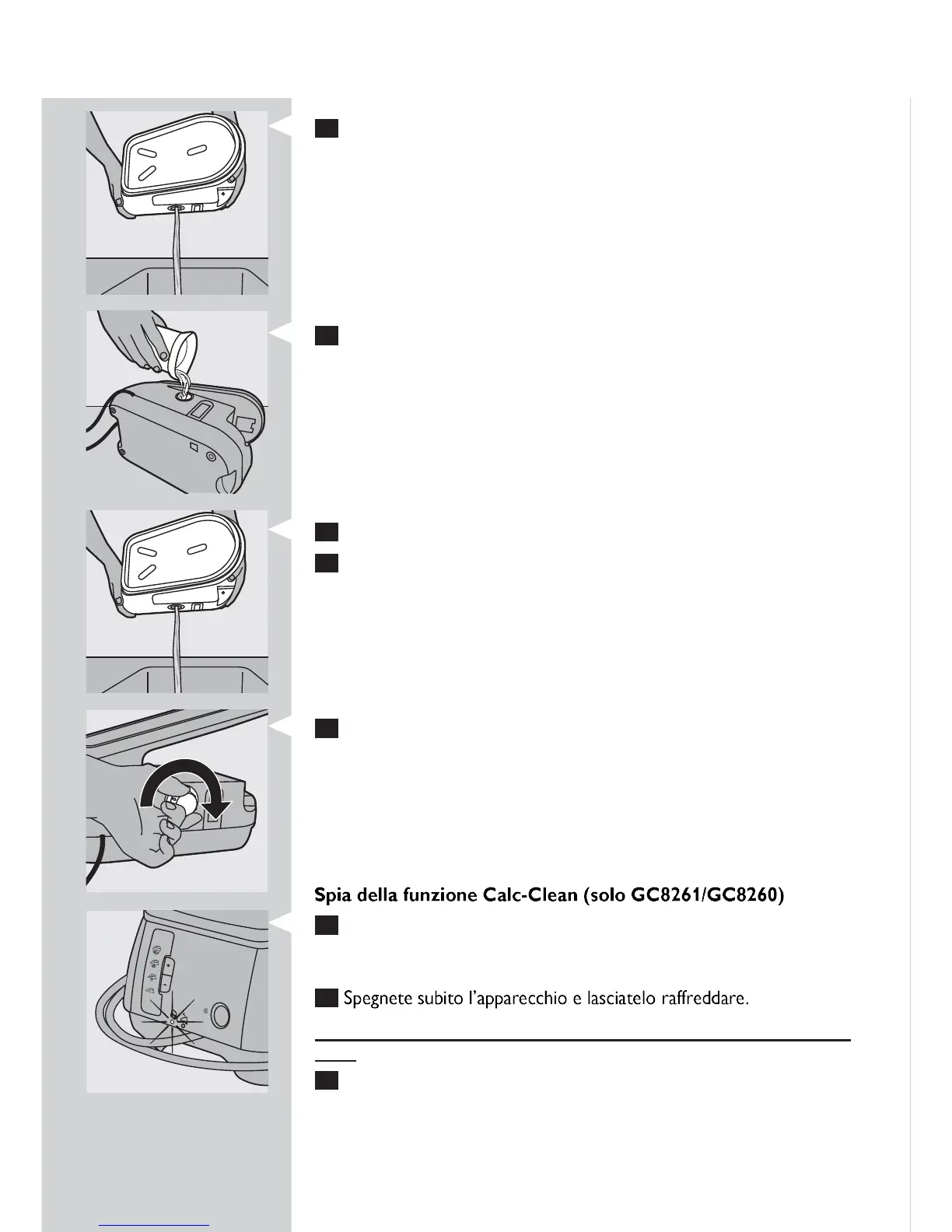 Spia della funzione Calc-Clean (solo GC8261/GC8260)

Spegnete subito l'apparecchio e lasciatelo raffreddare.