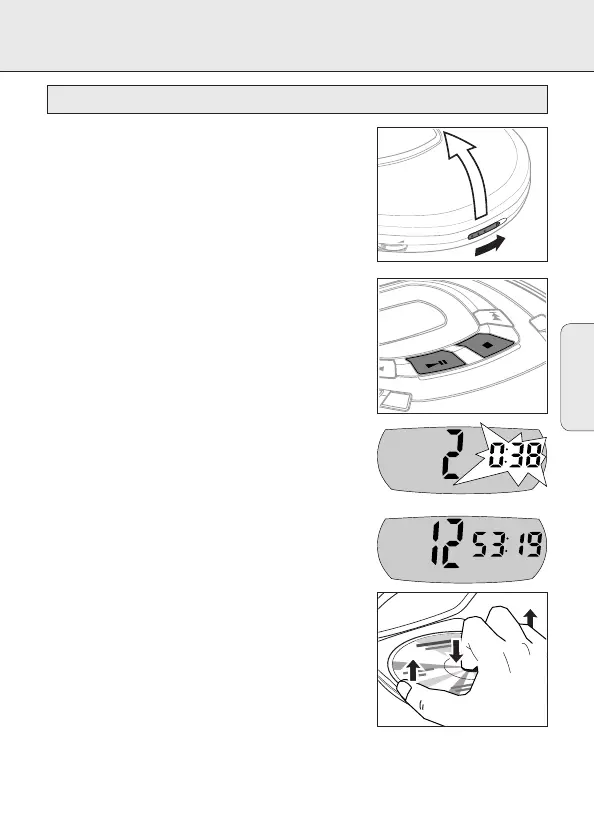 2 0:38

12 53:19