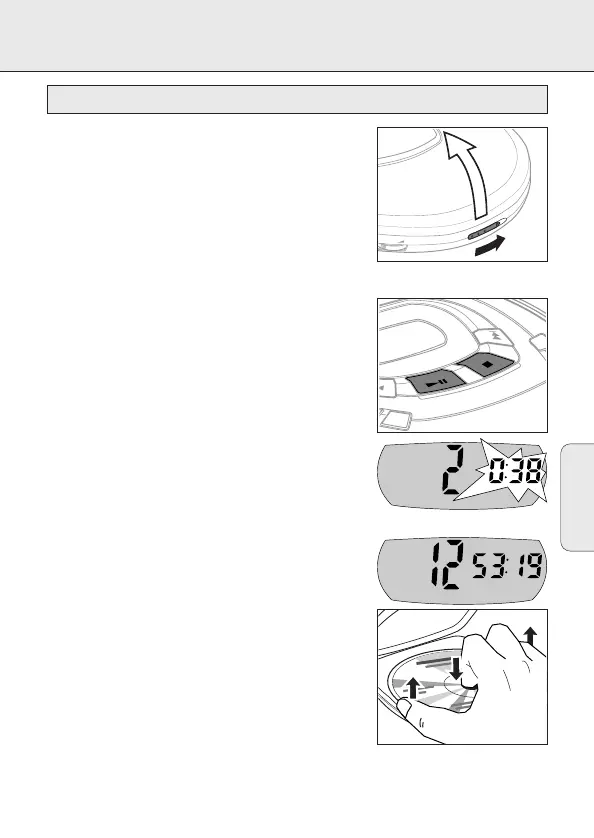 2 0:38

12 53:19