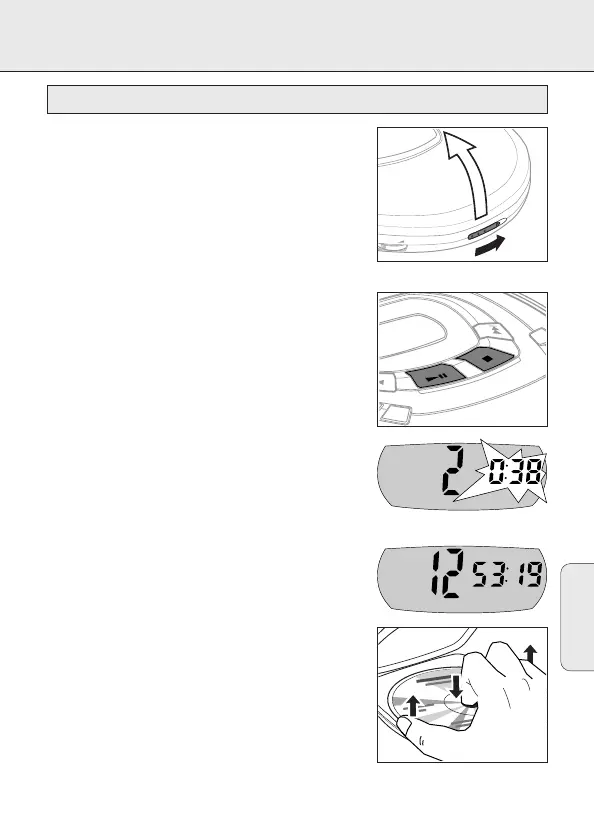 2 0:38

12 53:19