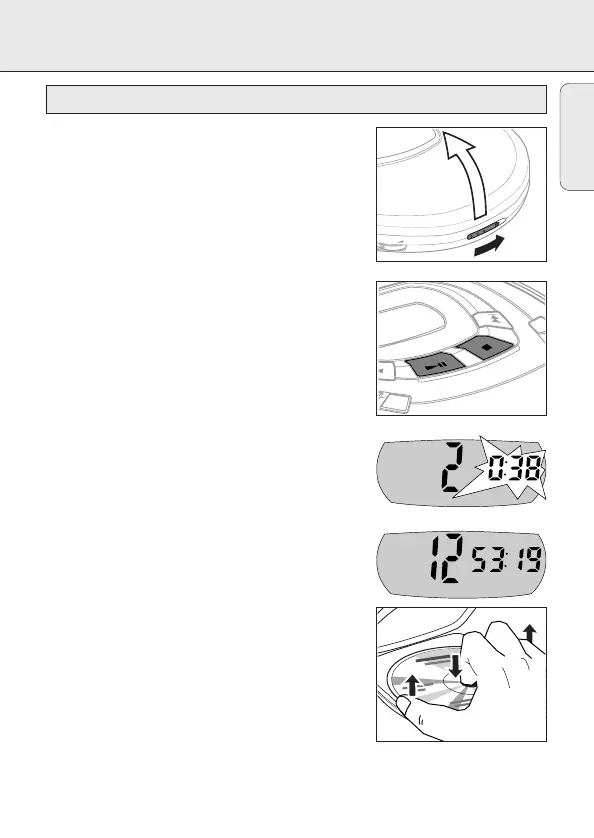 2 0:38

12 53:19