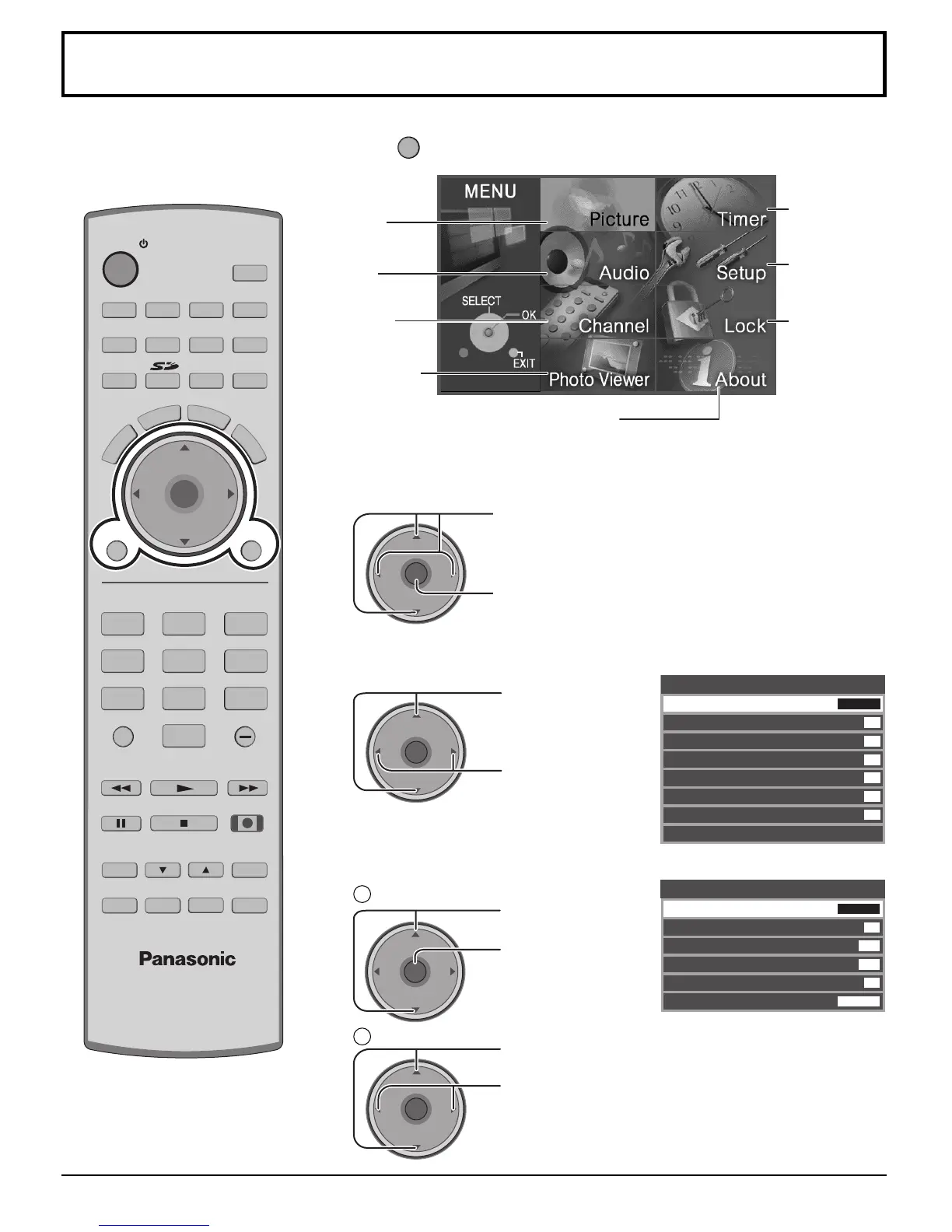 MENU
Picture
Timer
Audio
Setup
SELECT
OK
Channel
Lock
EXIT
Photo Viewer
About

Panasonic