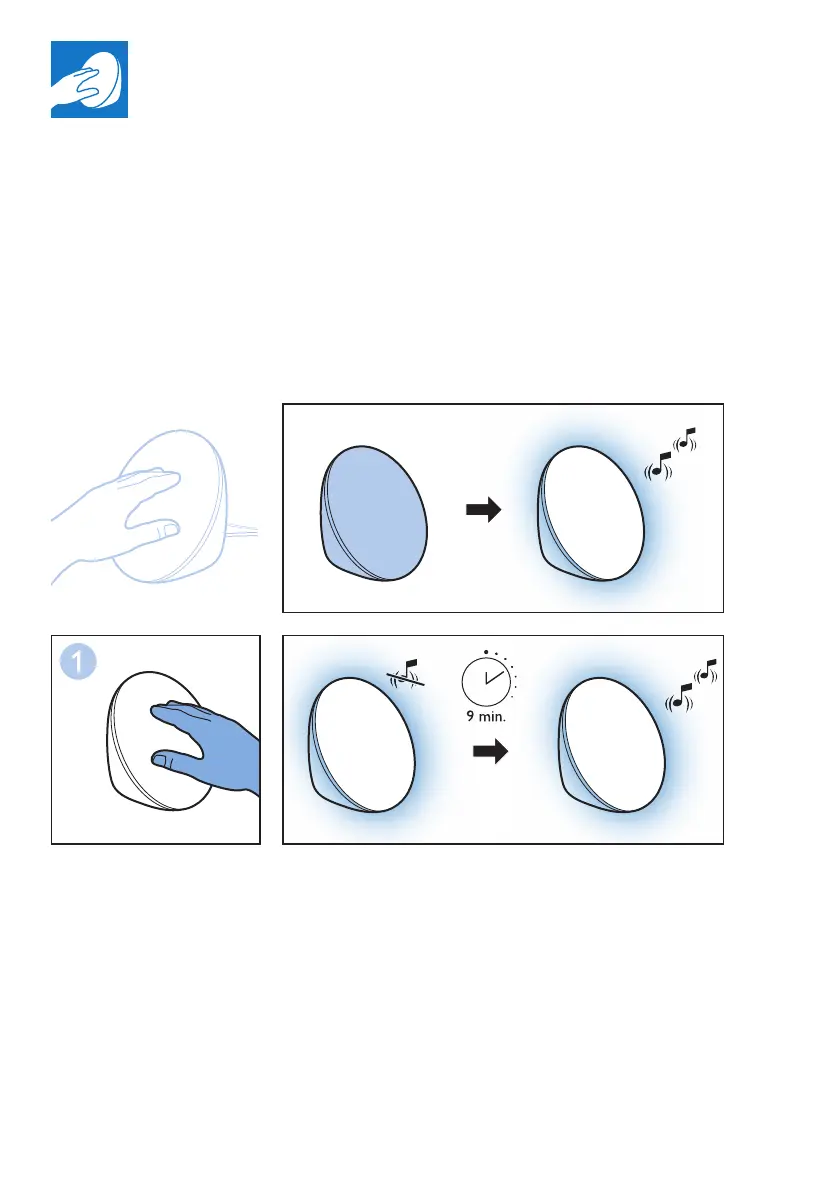 1

9 min.