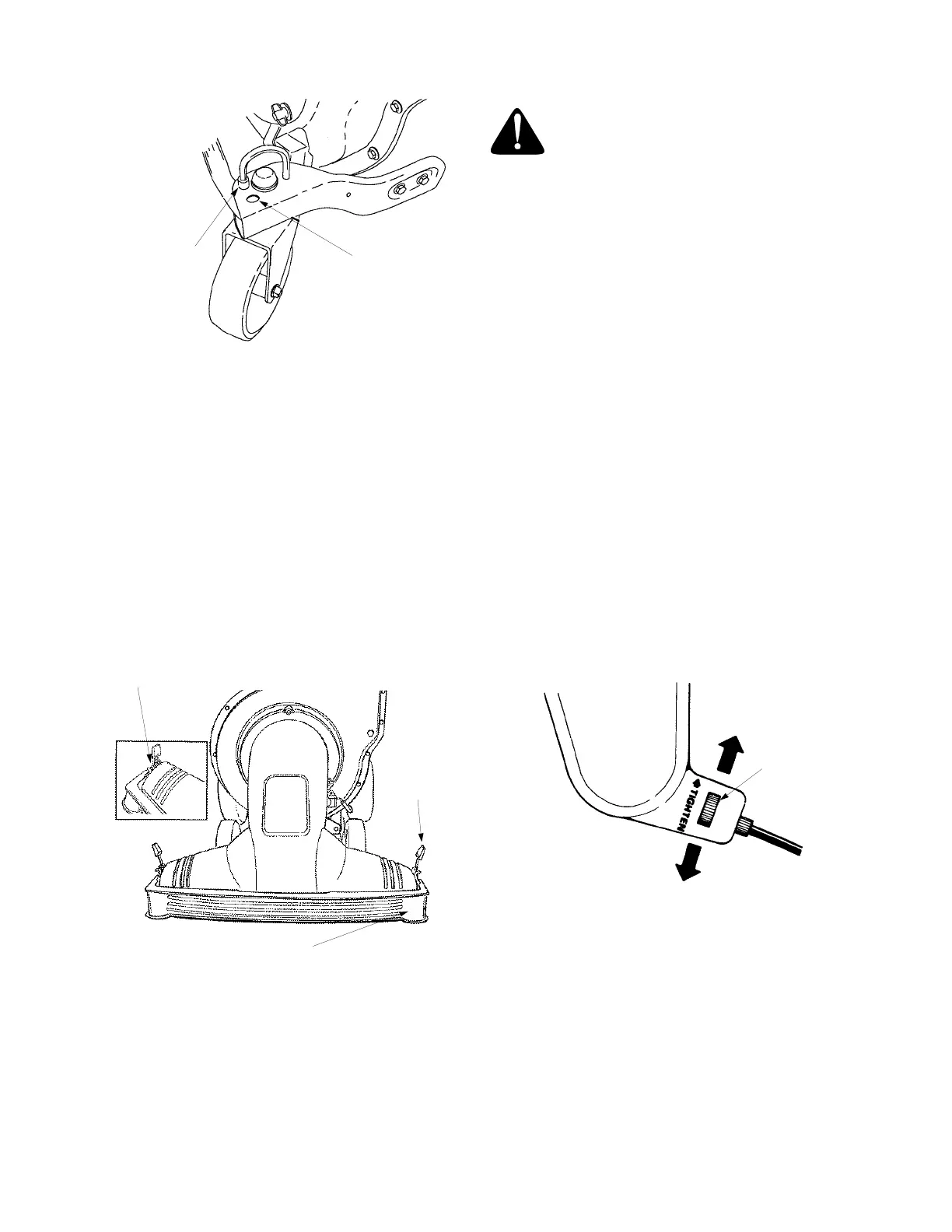 TIGHTEN