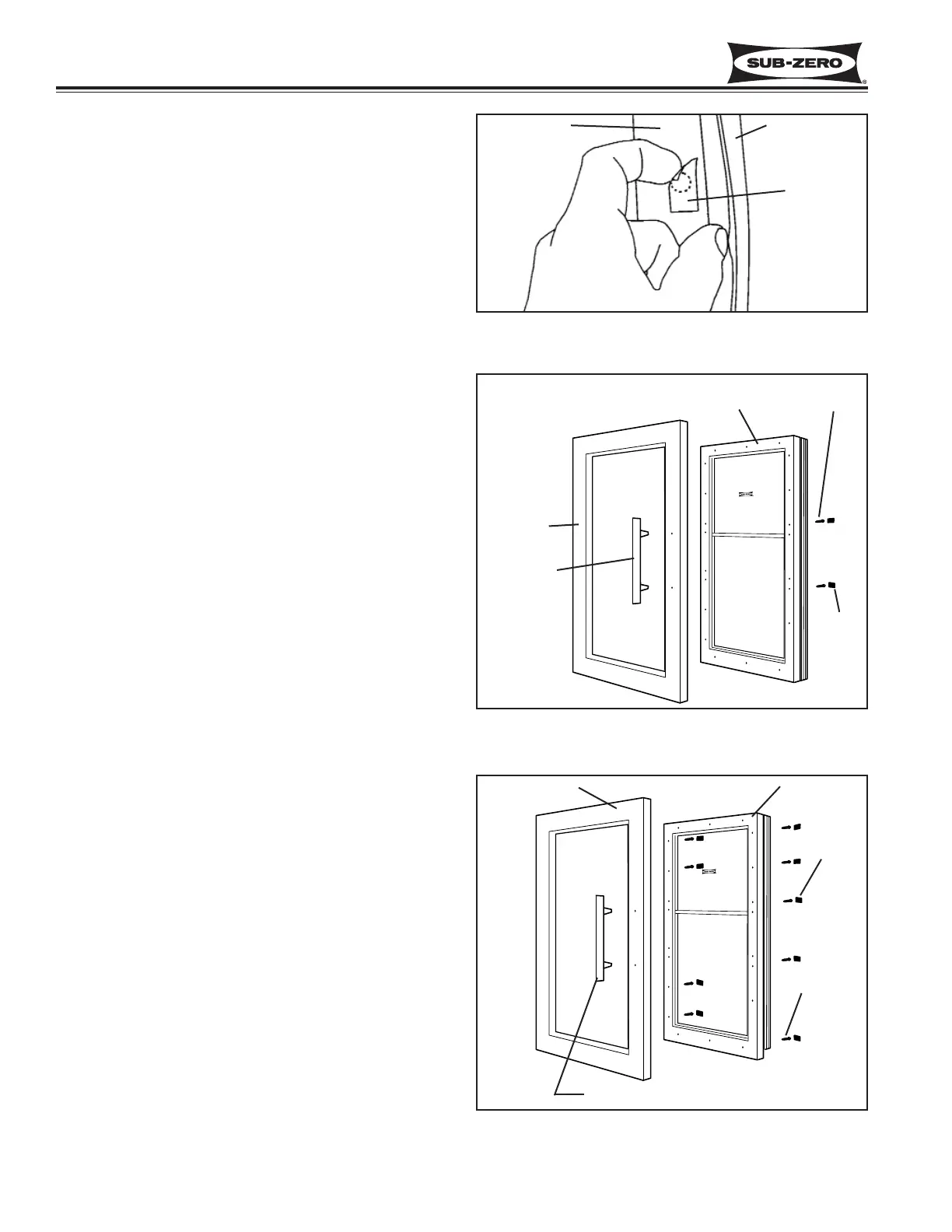 SUB-ZERO
®