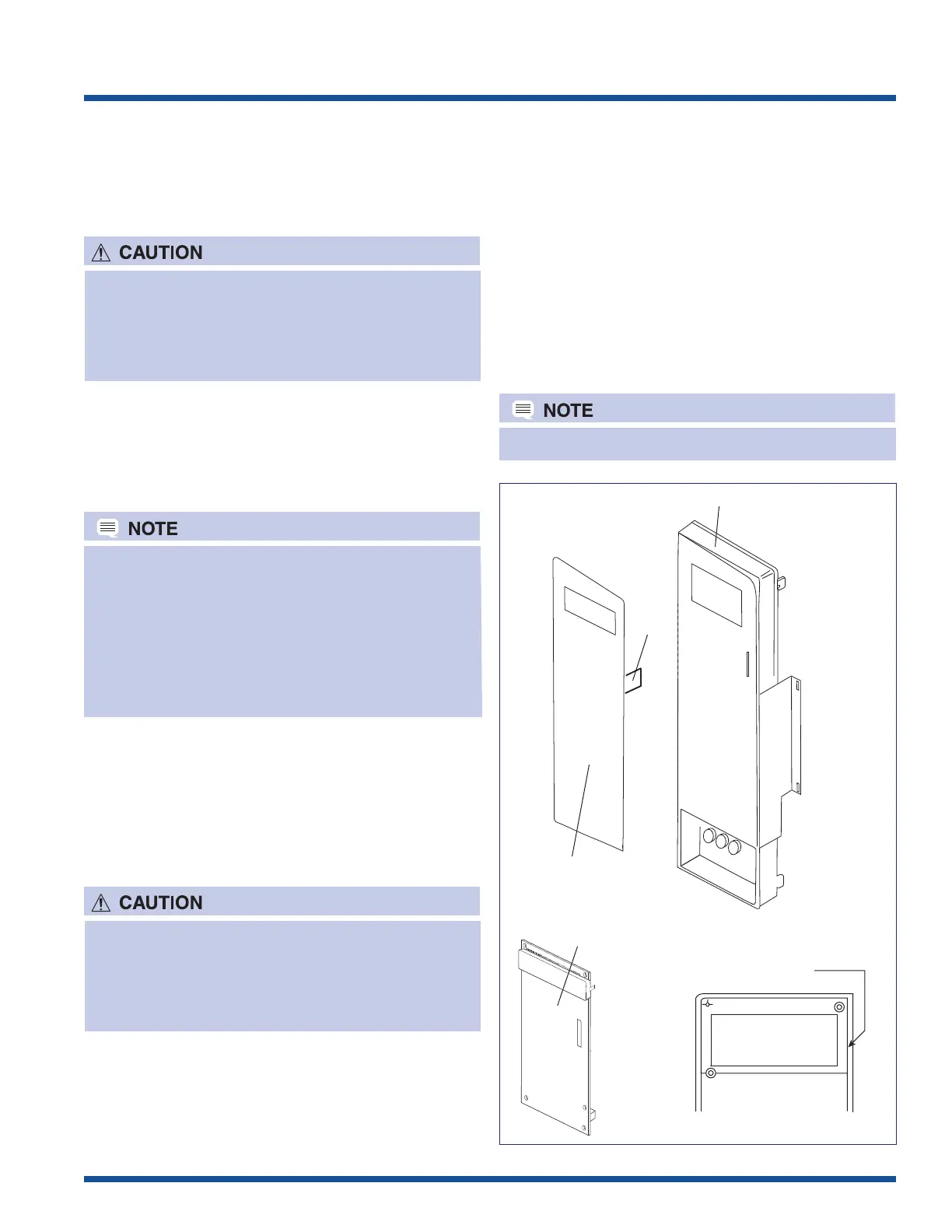 CAUTION

NOTE

NOTE

CAUTION