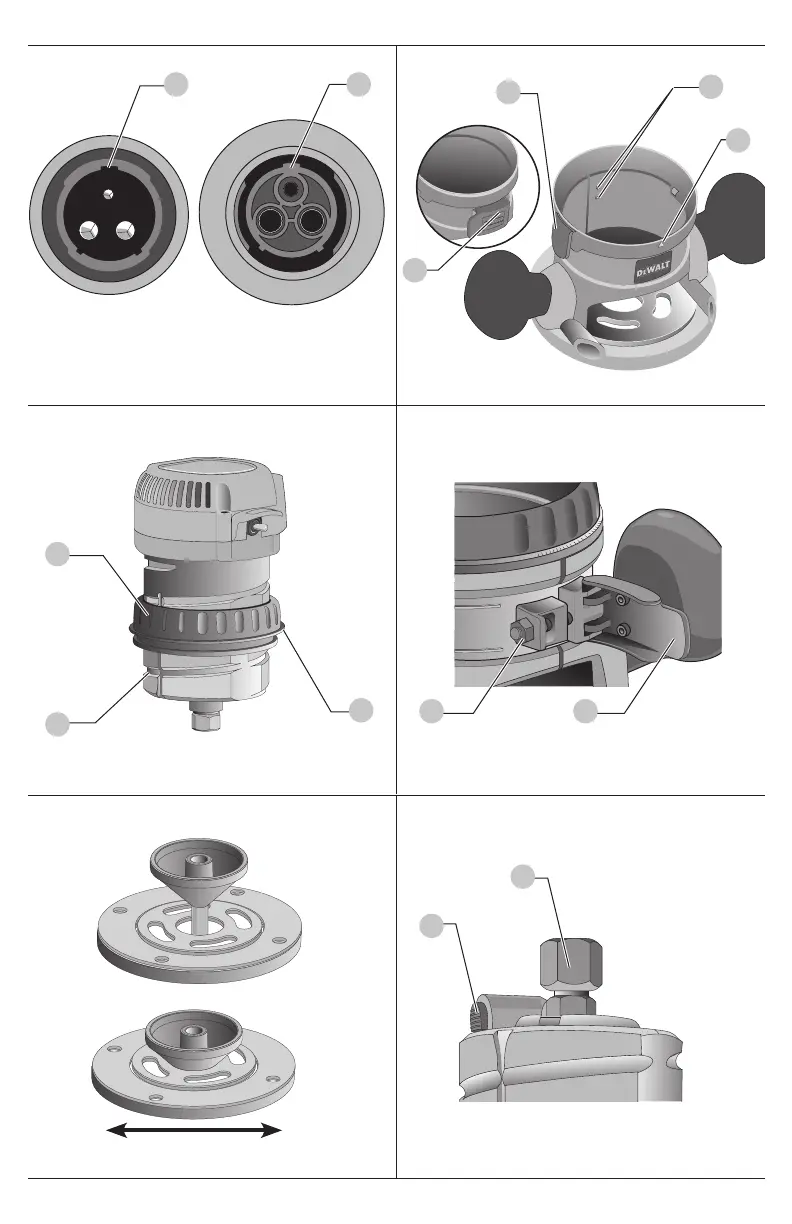 DEWALT