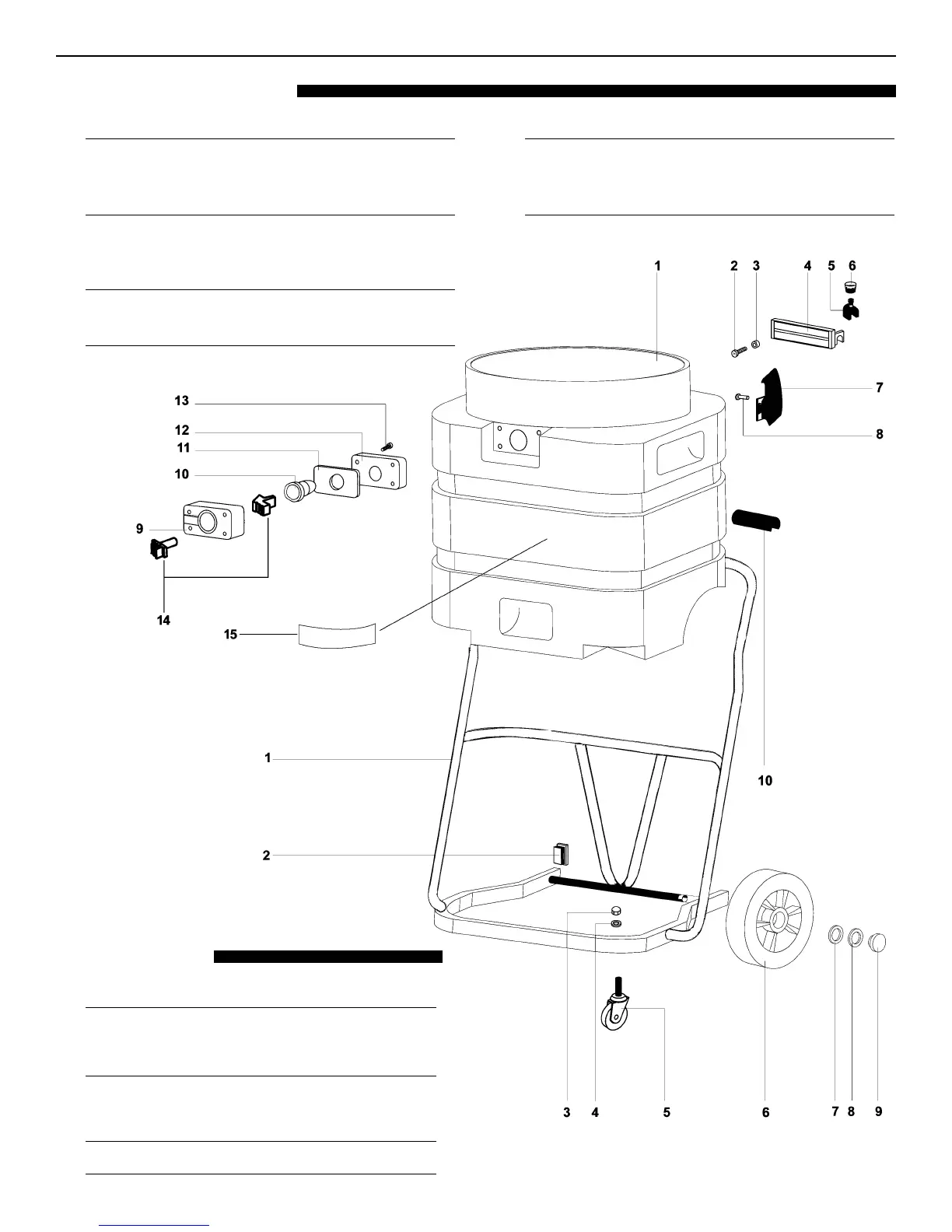 1 2 3 4 5 6

7

8

13

12

11

10

9

14

15

10

1

2

3 4 5 6 7 8 9