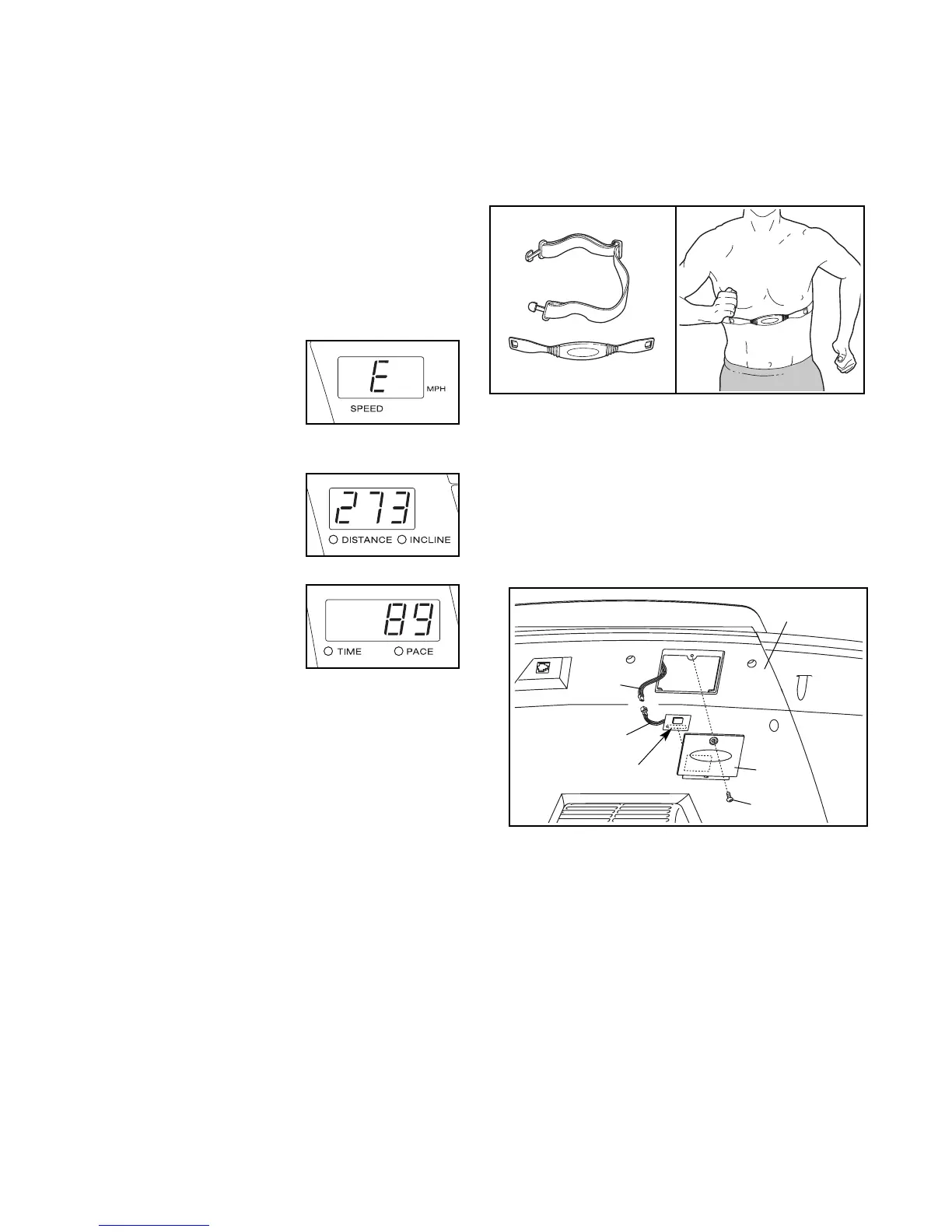 E
MPH
SPEED

273
DISTANCE
INCLINE

89
TIME
PACE