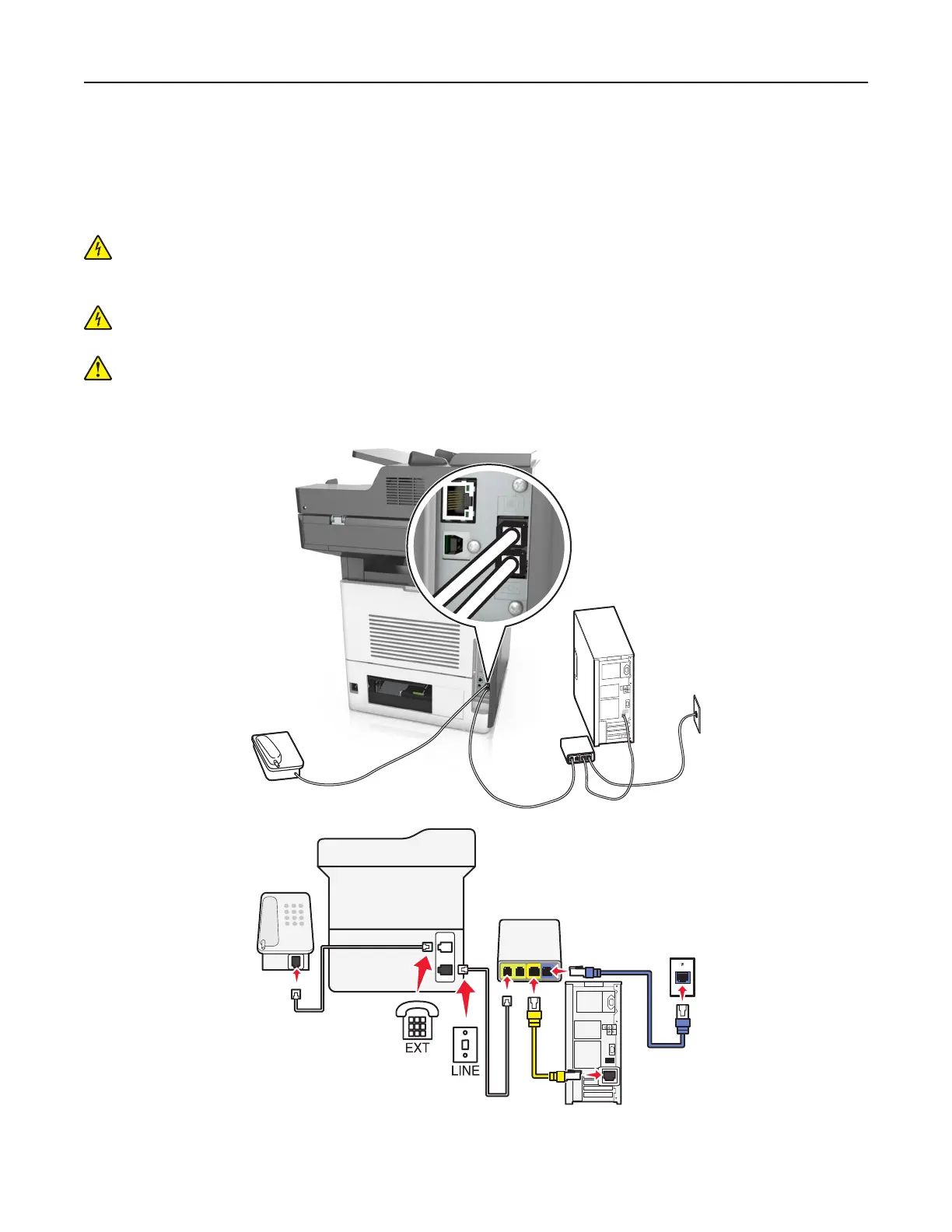 EXT

LINE