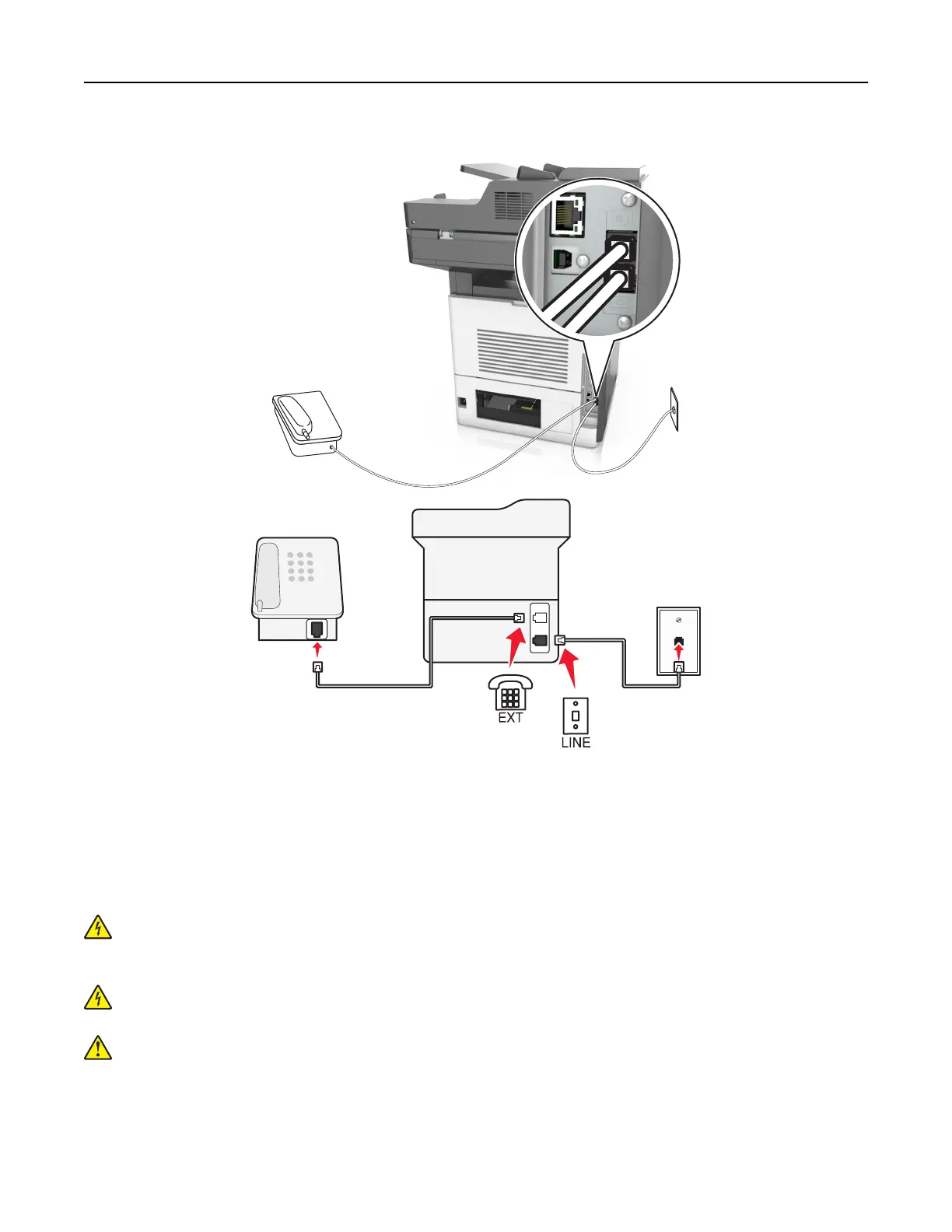 EXT

LINE