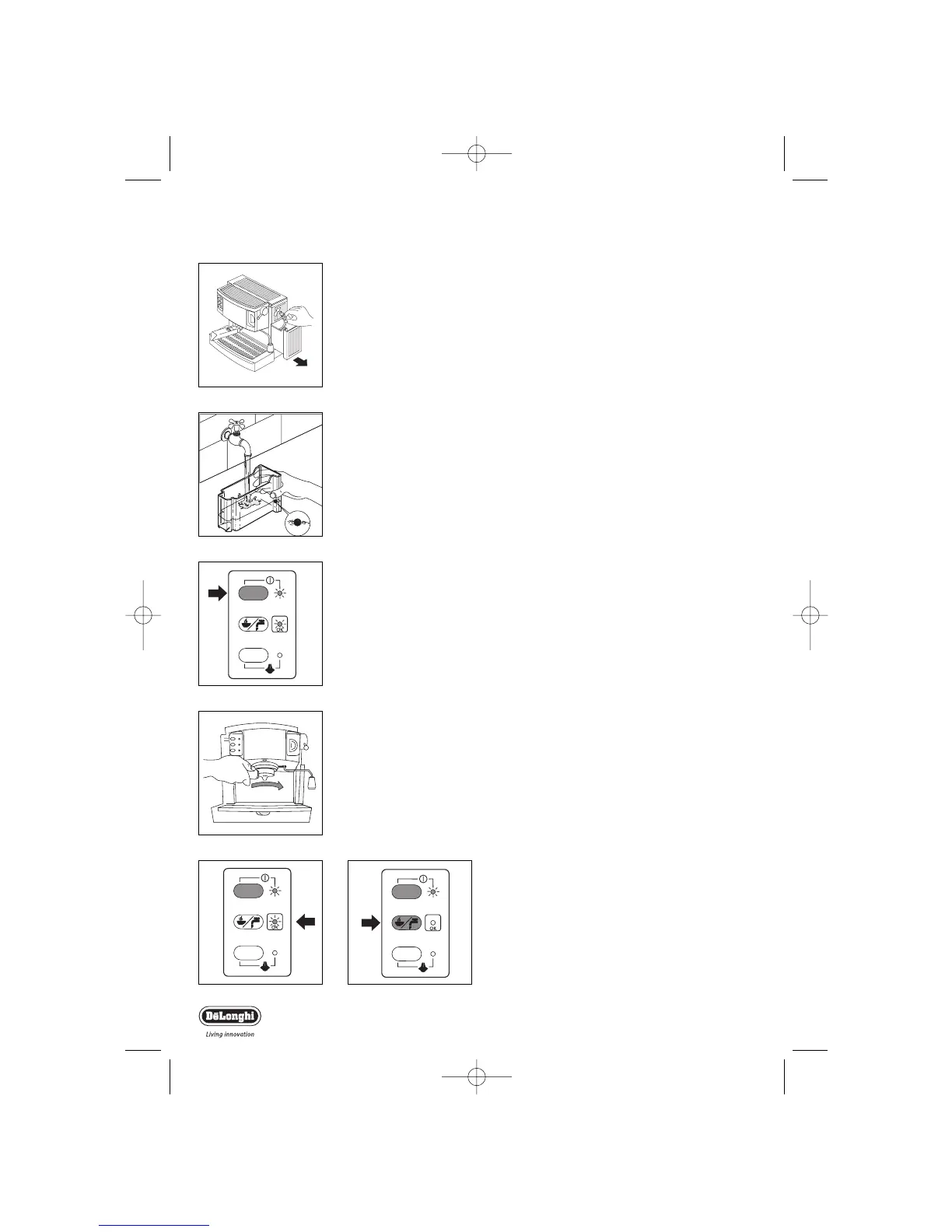 OK

OK

OK

DēLonghi
Living innovation