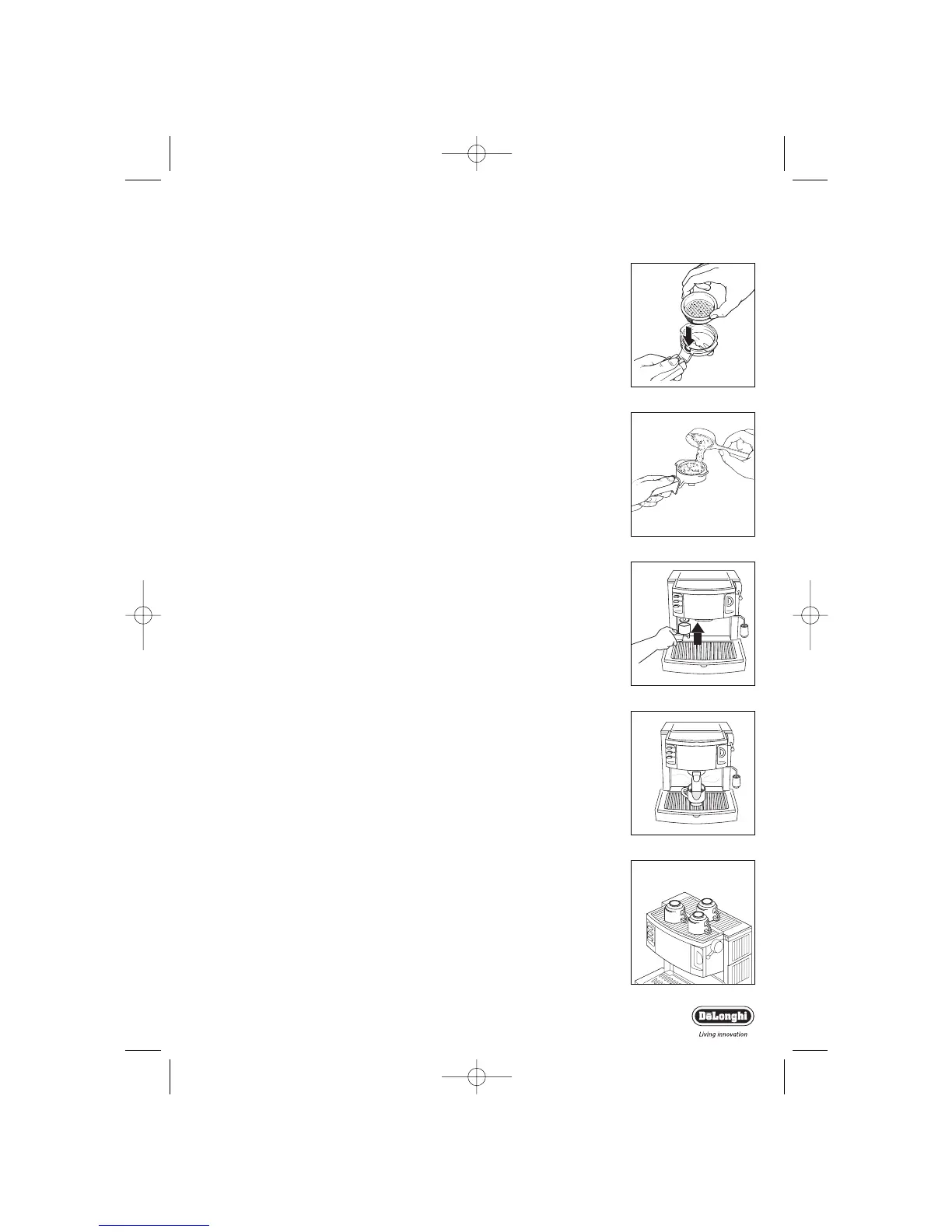 DēLonghi
Living innovation