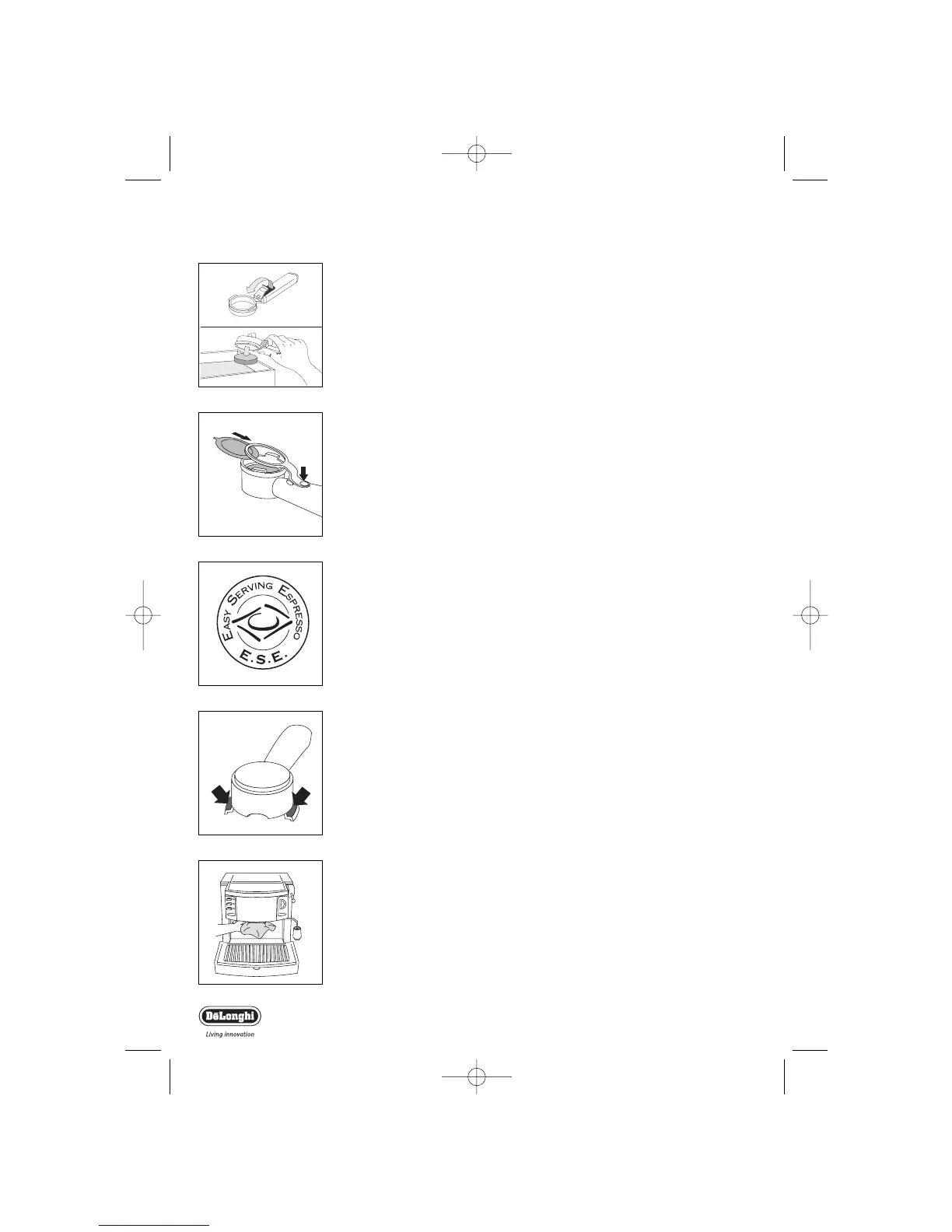 EASY SERVING ESPRESSO

E.S.E.

DēLonghi

Living innovation