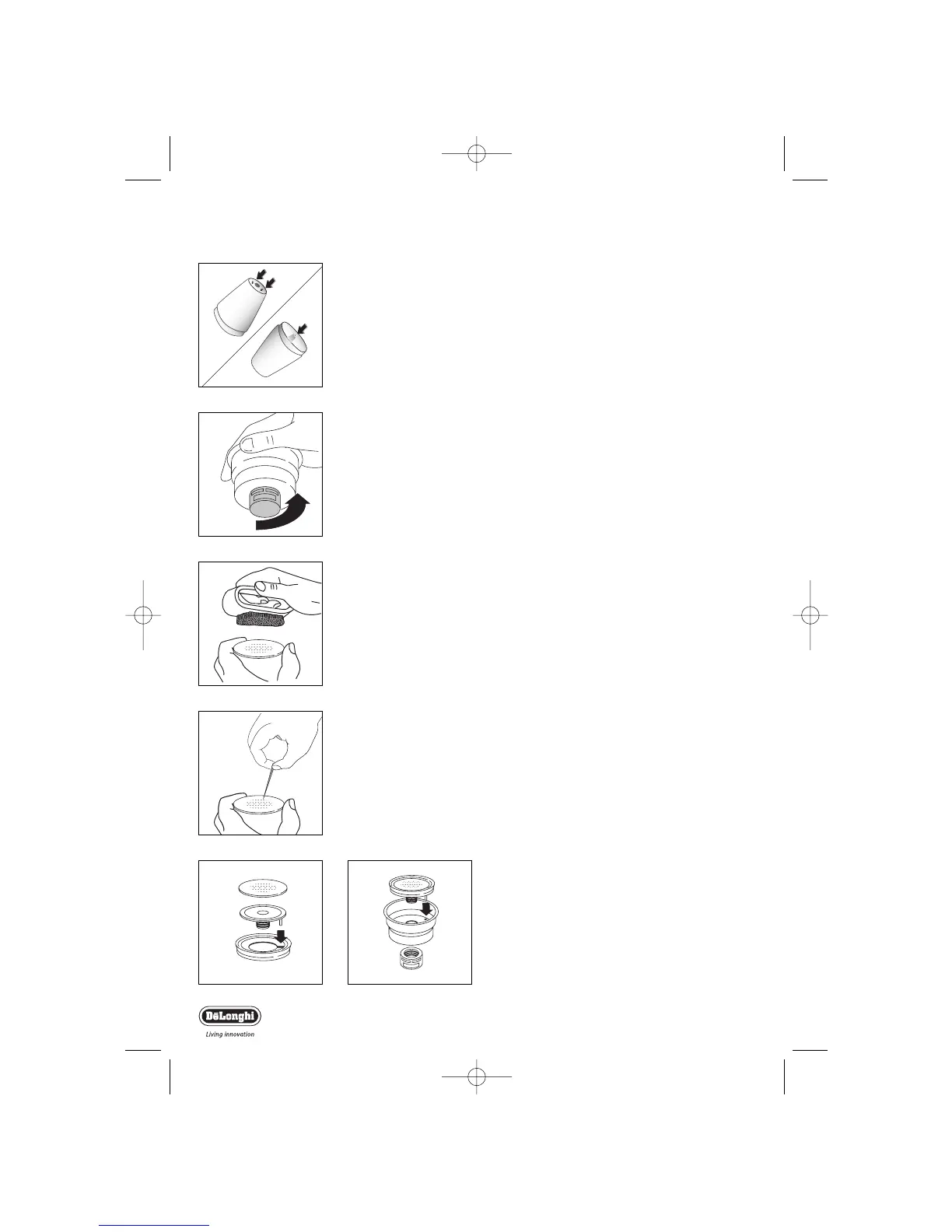 DēLonghi
Living innovation