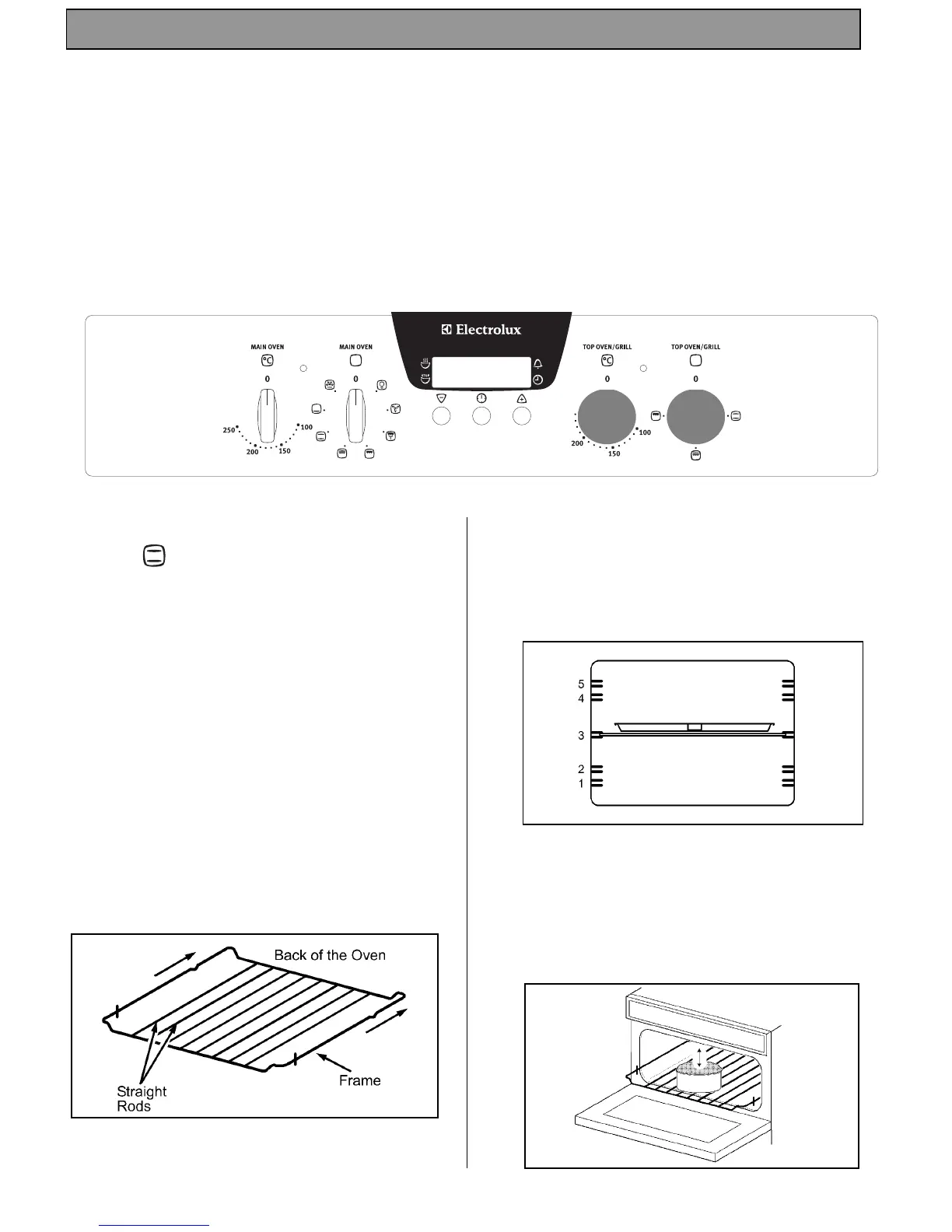 Electrolux

MAIN OVEN

°C

0

250

200

150

100

MAIN OVEN

0

TOP OVEN/GRILL

°C

0

200

150

100

TOP OVEN/GRILL

0

5

4

3

2

1

Back of the Oven

Straight Rods

Frame