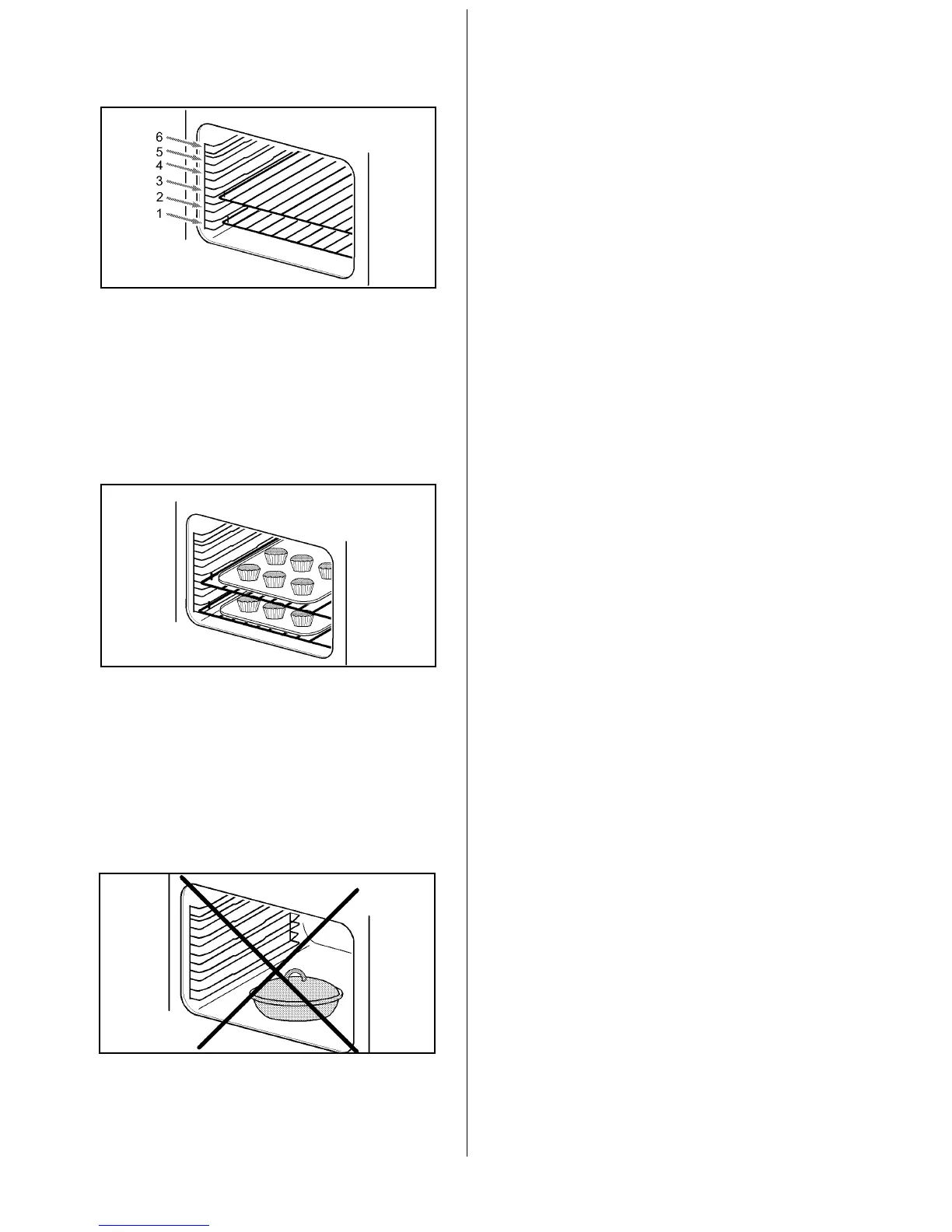 6
5
4
3
2
1