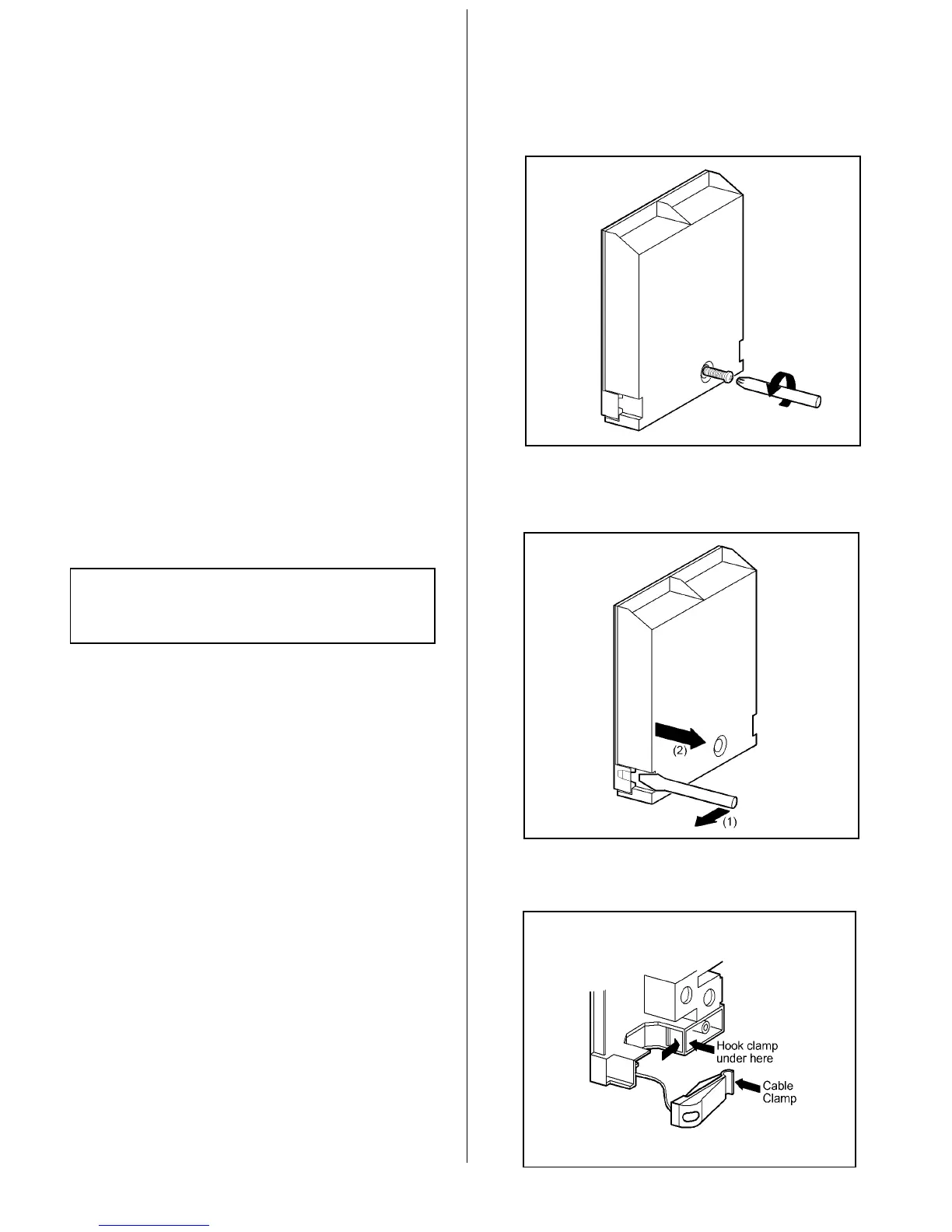 (2)

(1)

Hook clamp under here

Cable Clamp