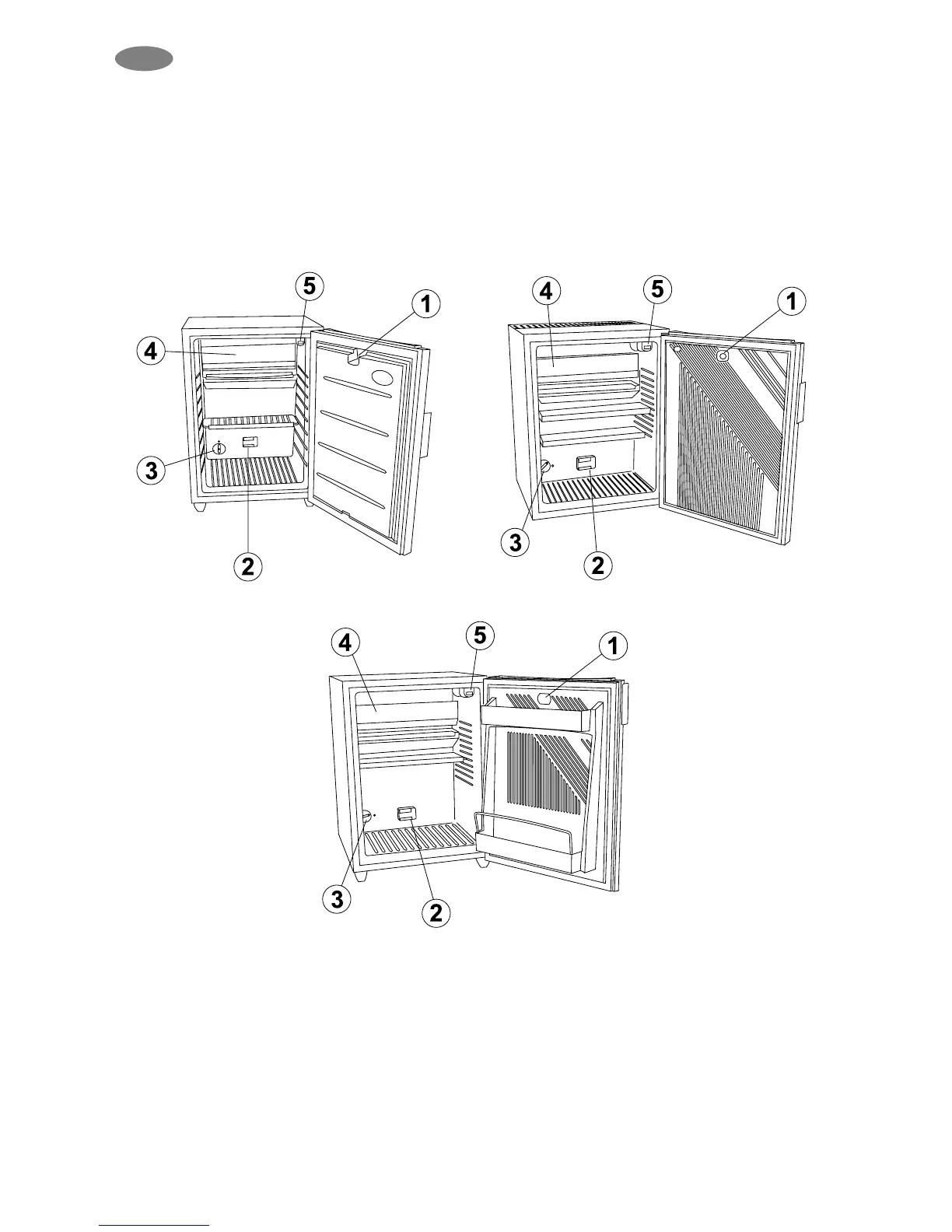 5
1
4
3
2
4
5
1
3
2
4
5
1
3
2