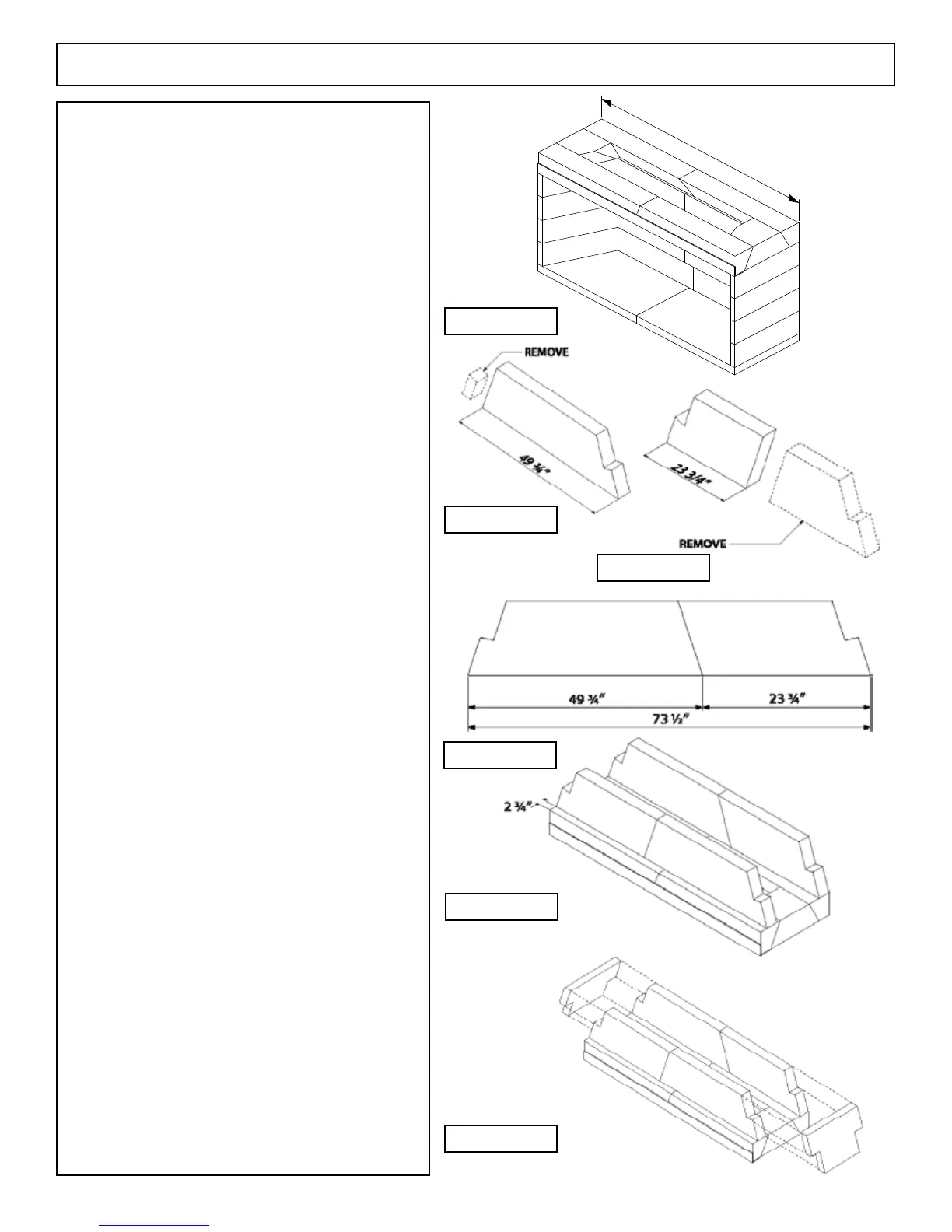 REMOVE

49 ¾"

23 3/4"

REMOVE

49 ¾"

23 ¾"

73 ½"

2 ¾"