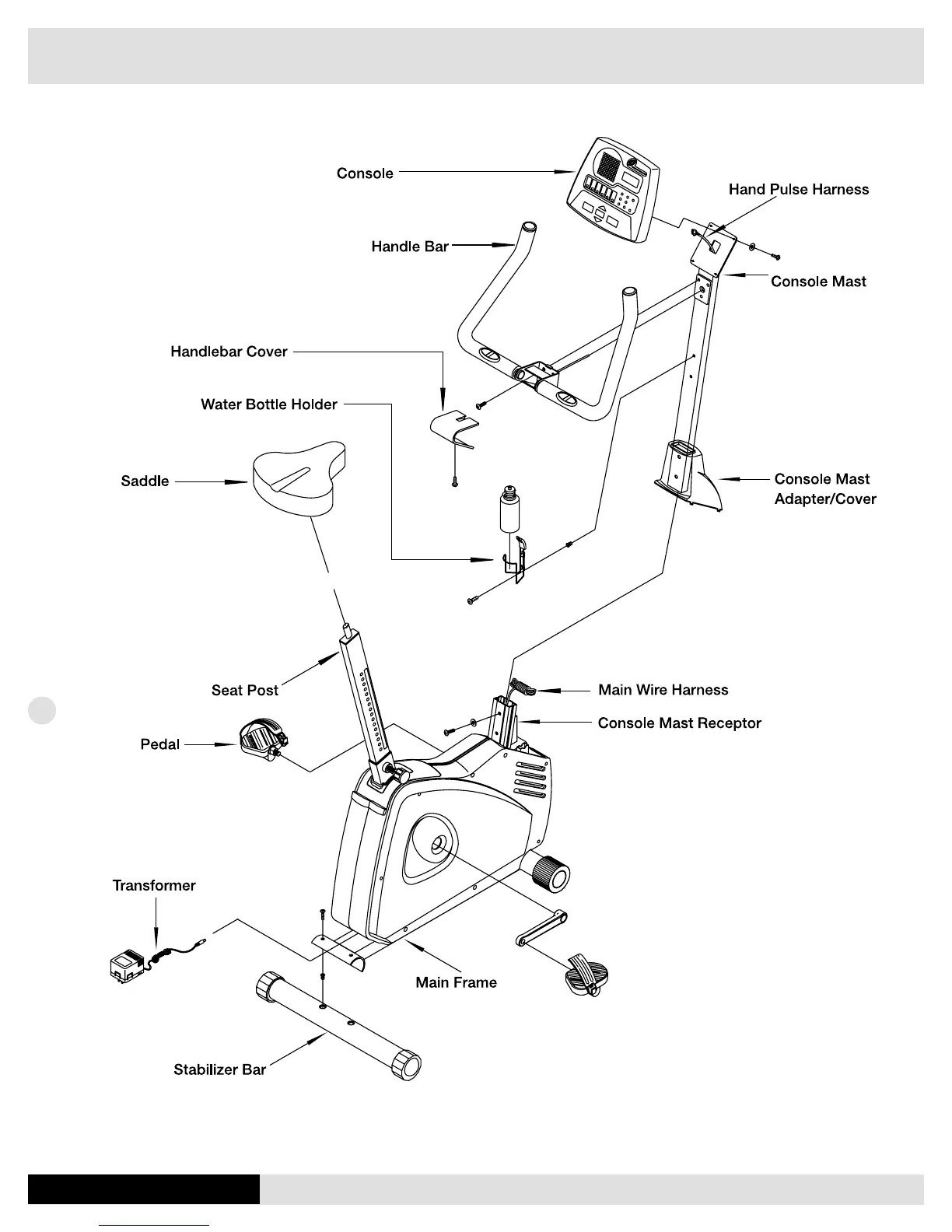 Console

Hand Pulse Harness

Handle Bar

Console Mast

Handlebar Cover

Water Bottle Holder

Saddle

Console Mast Adapter/Cover

Seat Post

Main Wire Harness

Console Mast Receptor

Pedal

Transformer

Main Frame

Stabilizer Bar