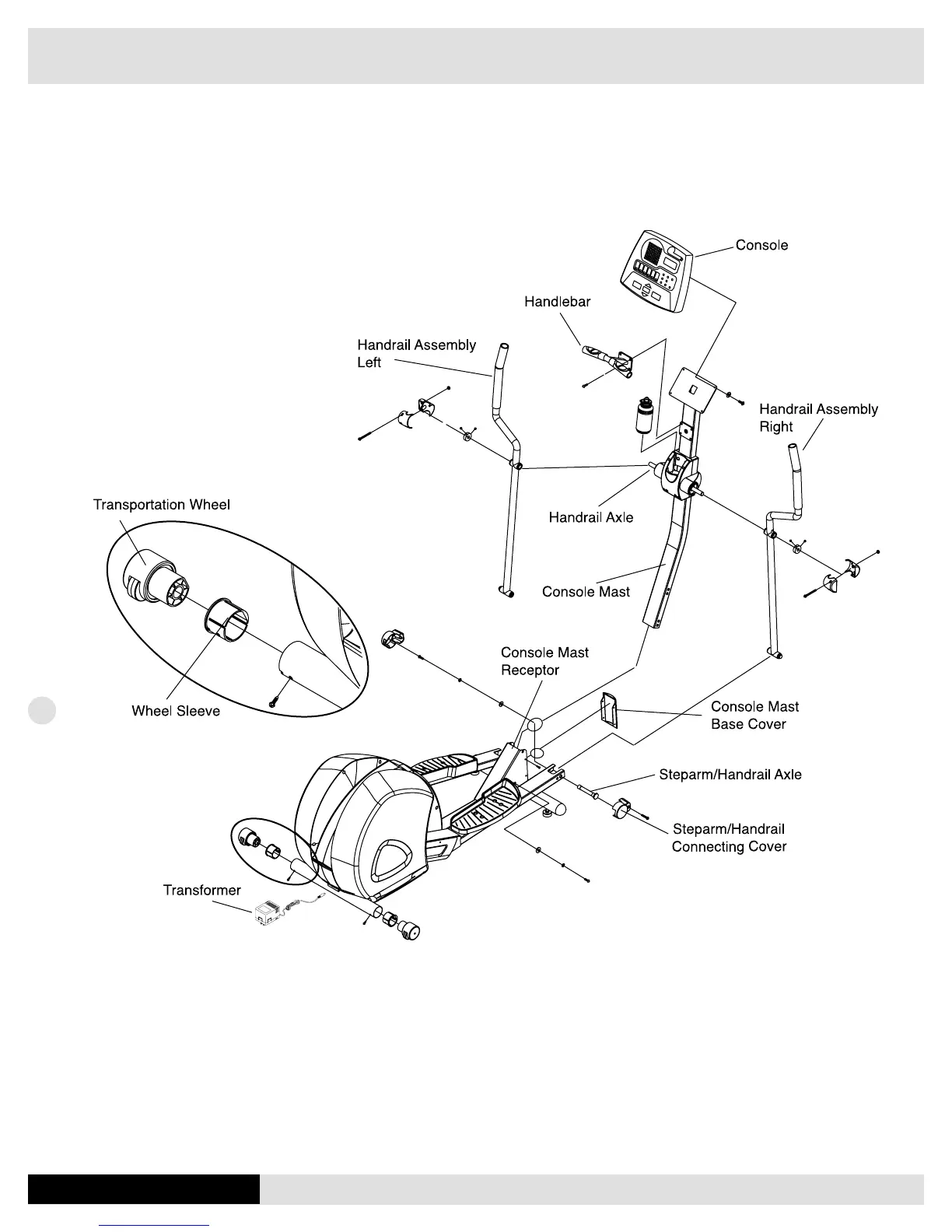 Console

Handlebar

Handrail Assembly Left

Handrail Assembly Right

Transportation Wheel

Handrail Axle

Console Mast

Console Mast Receptor

Wheel Sleeve

Console Mast Base Cover

Steparm/Handrail Axle

Steparm/Handrail Connecting Cover

Transformer