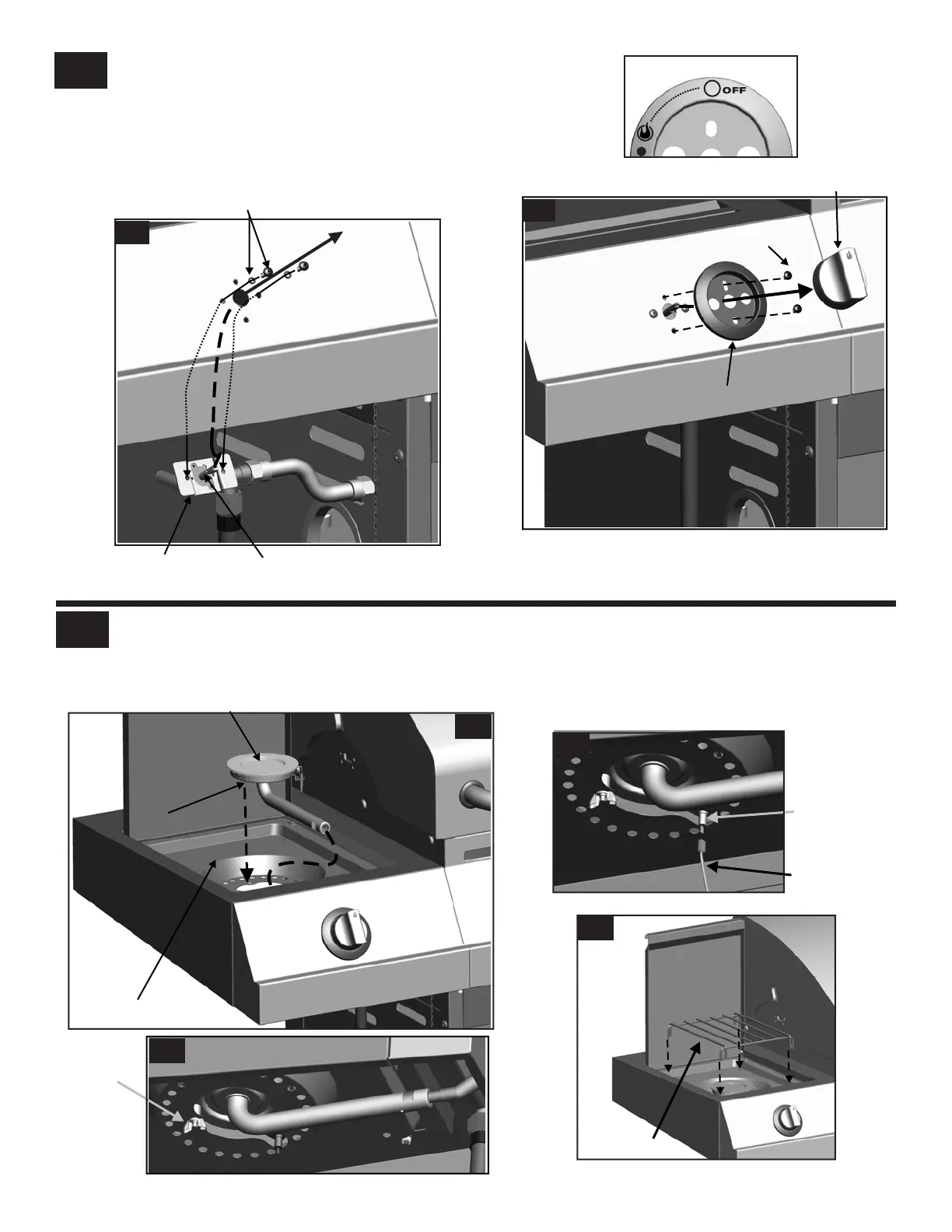 OFF