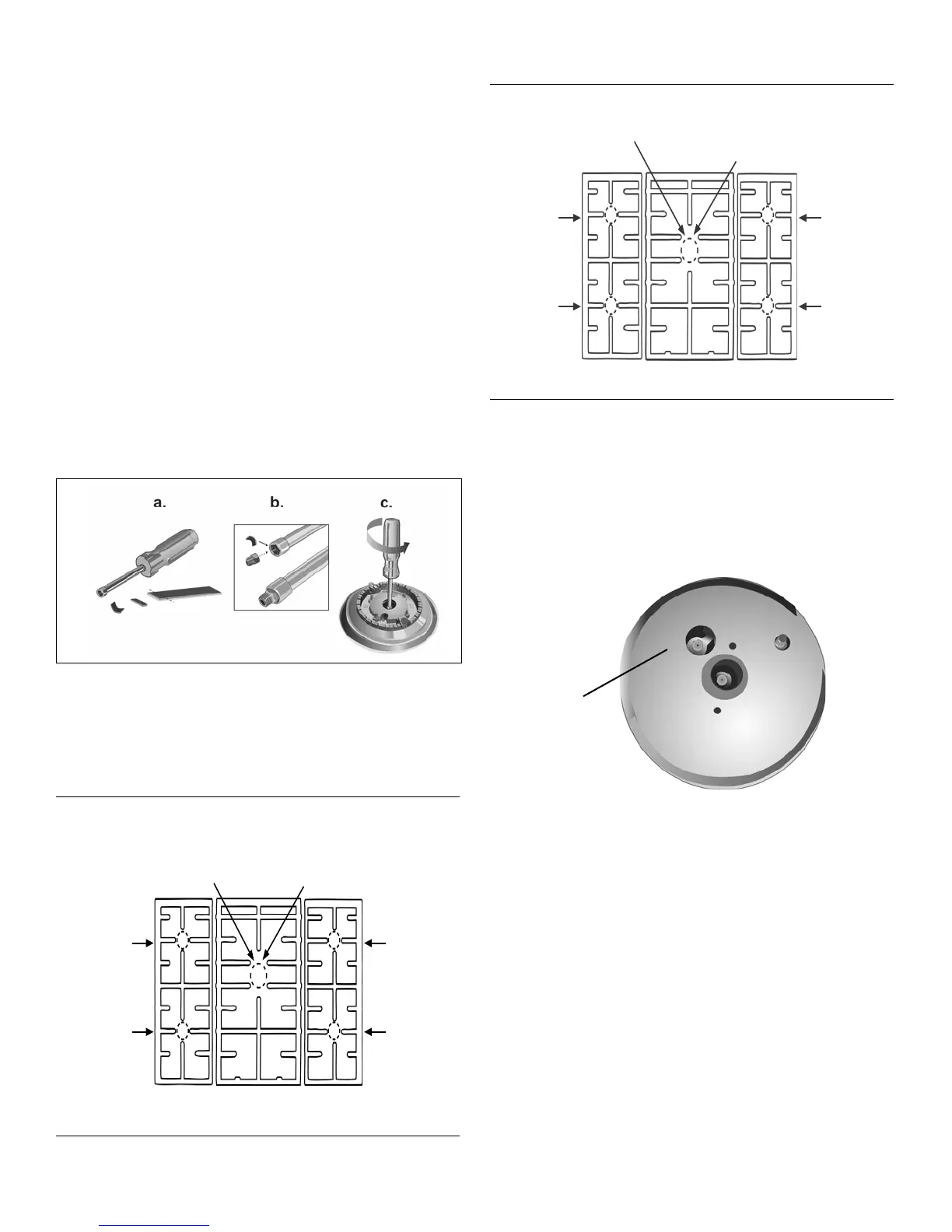 a.

b.

c.