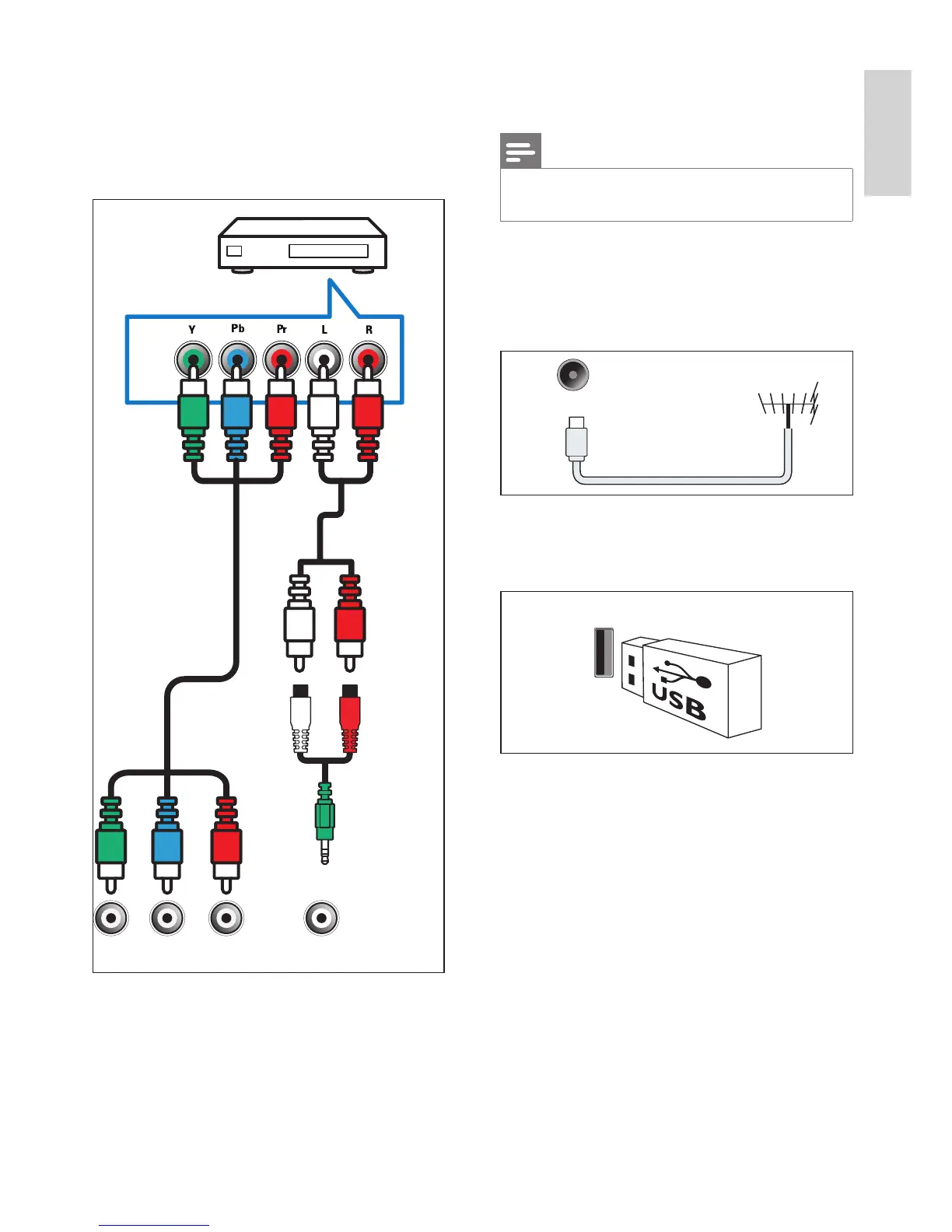 Y Pb Pr L R

USB